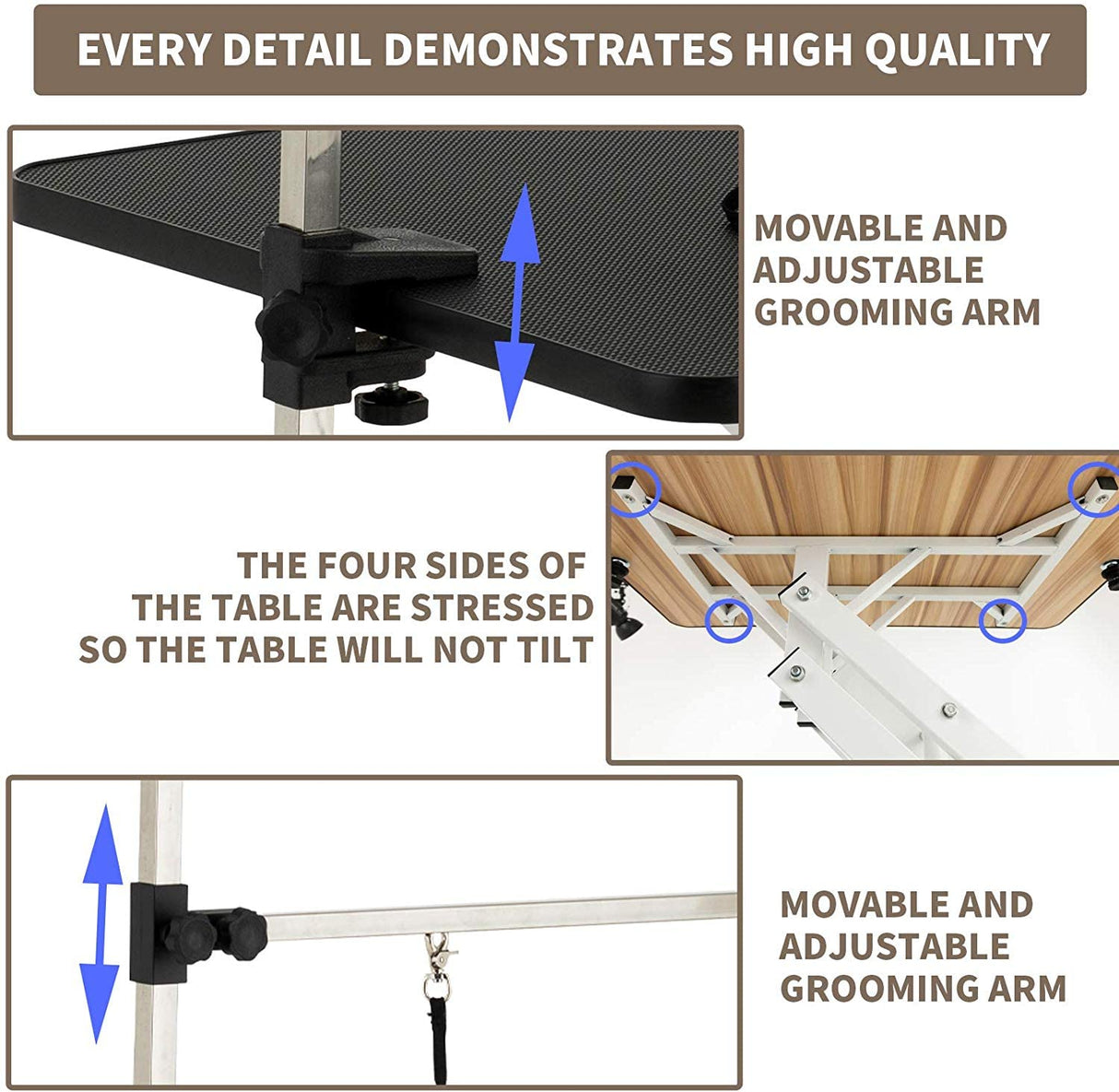 EVERY DETAIL DEMONSTRATES HIGH QUALITY

MOVABLE AND ADJUSTABLE GROOMING ARM

THE FOUR SIDES OF THE TABLE ARE STRESSED SO THE TABLE WILL NOT TILT

MOVABLE AND ADJUSTABLE GROOMING ARM