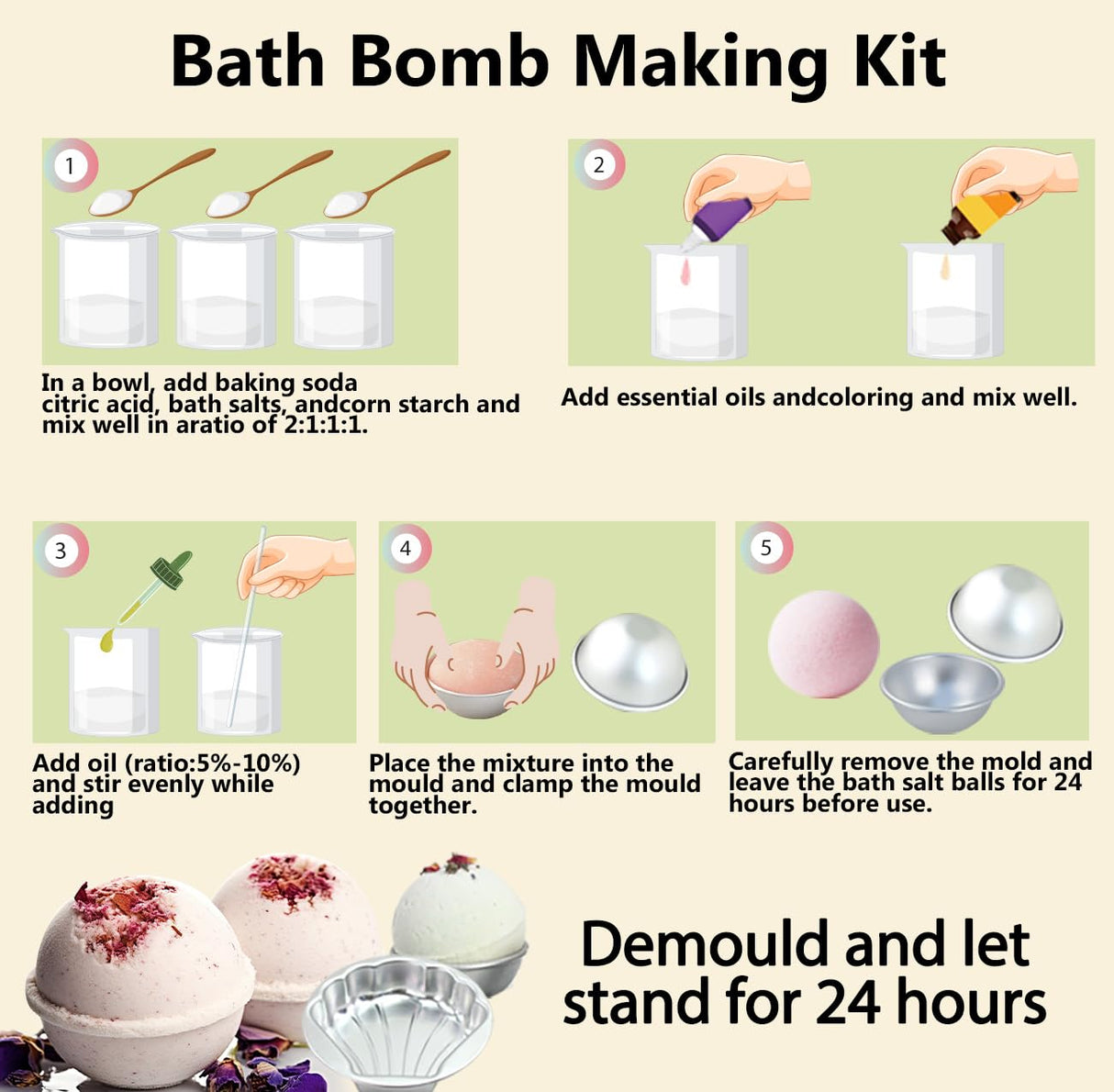 Bath Bomb Making Kit

1

In a bowl, add baking soda citric acid, bath salts, andcorn starch and mix well in aratio of 2:1:1:1.

2

Add essential oils andcoloring and mix well.

3

Add oil (ratio:5%-10%) and stir evenly while adding

4

Place the mixture into the mould and clamp the mould together.

5

Carefully remove the mold and leave the bath salt balls for 24 hours before use.

Demould and let stand for 24 hours