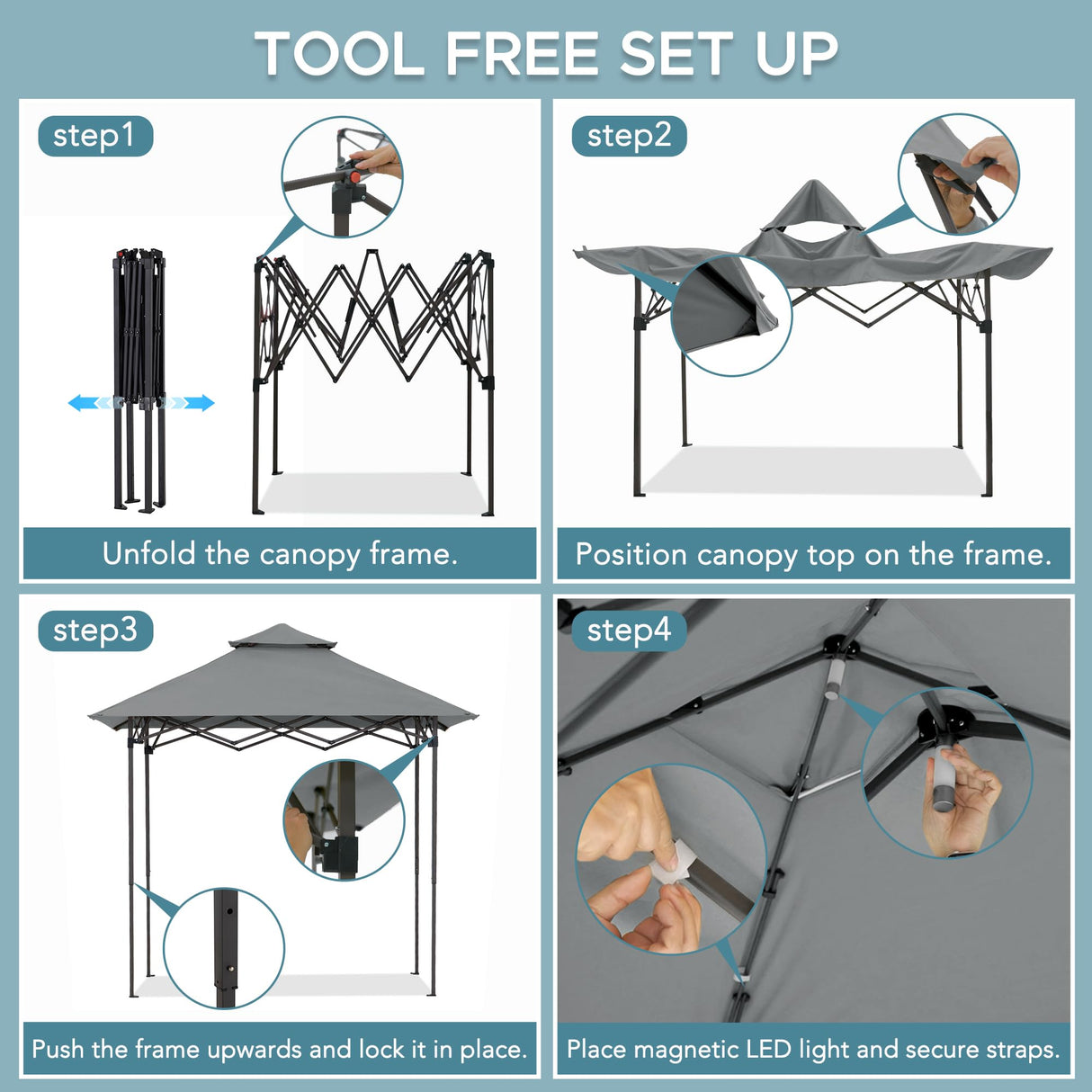 TOOL FREE SET UP

step1

Unfold the canopy frame.

step2

Position canopy top on the frame.

step3

Push the frame upwards and lock it in place.

step4

Place magnetic LED light and secure straps.