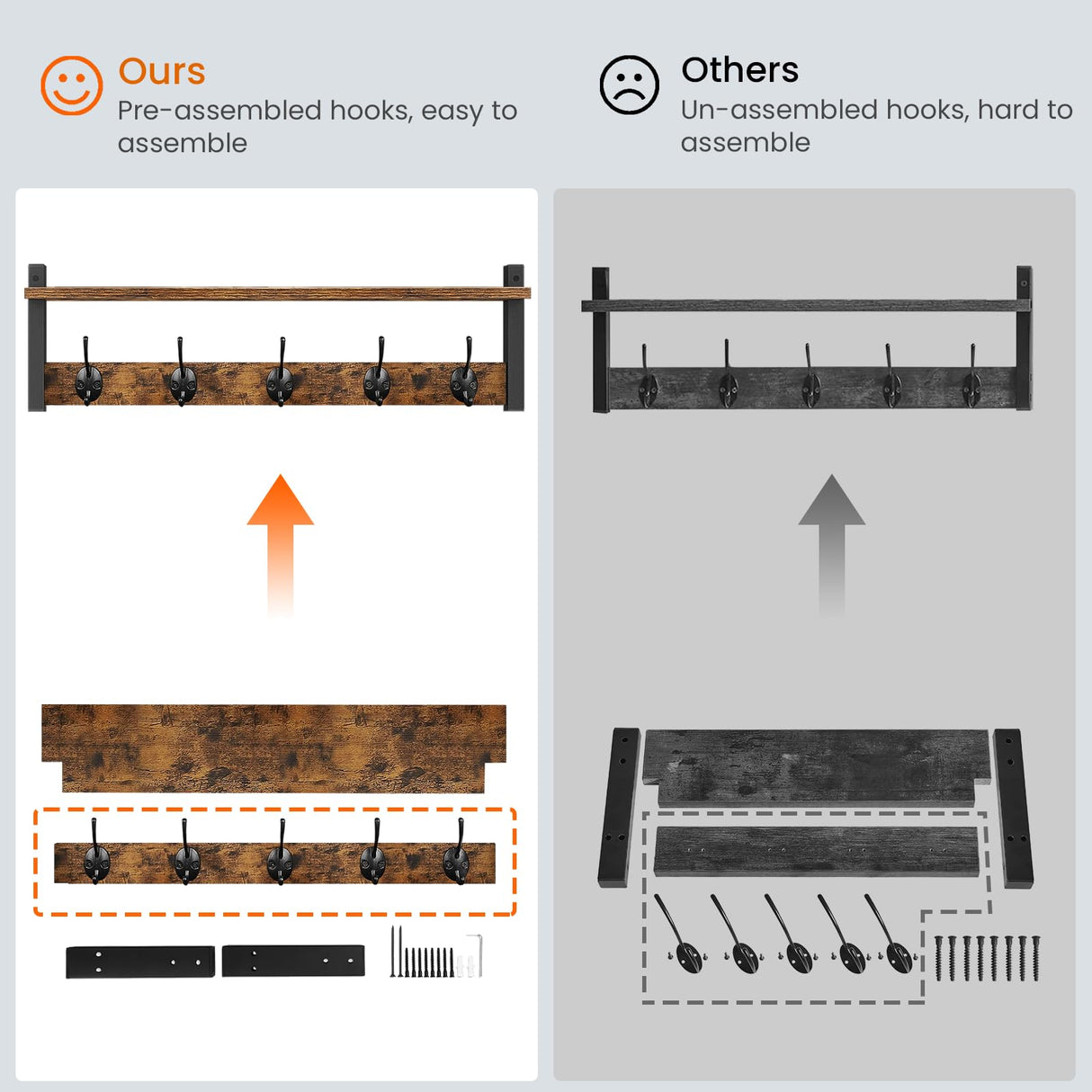 Ours
Pre-assembled hooks, easy to assemble

Others
Un-assembled hooks, hard to assemble