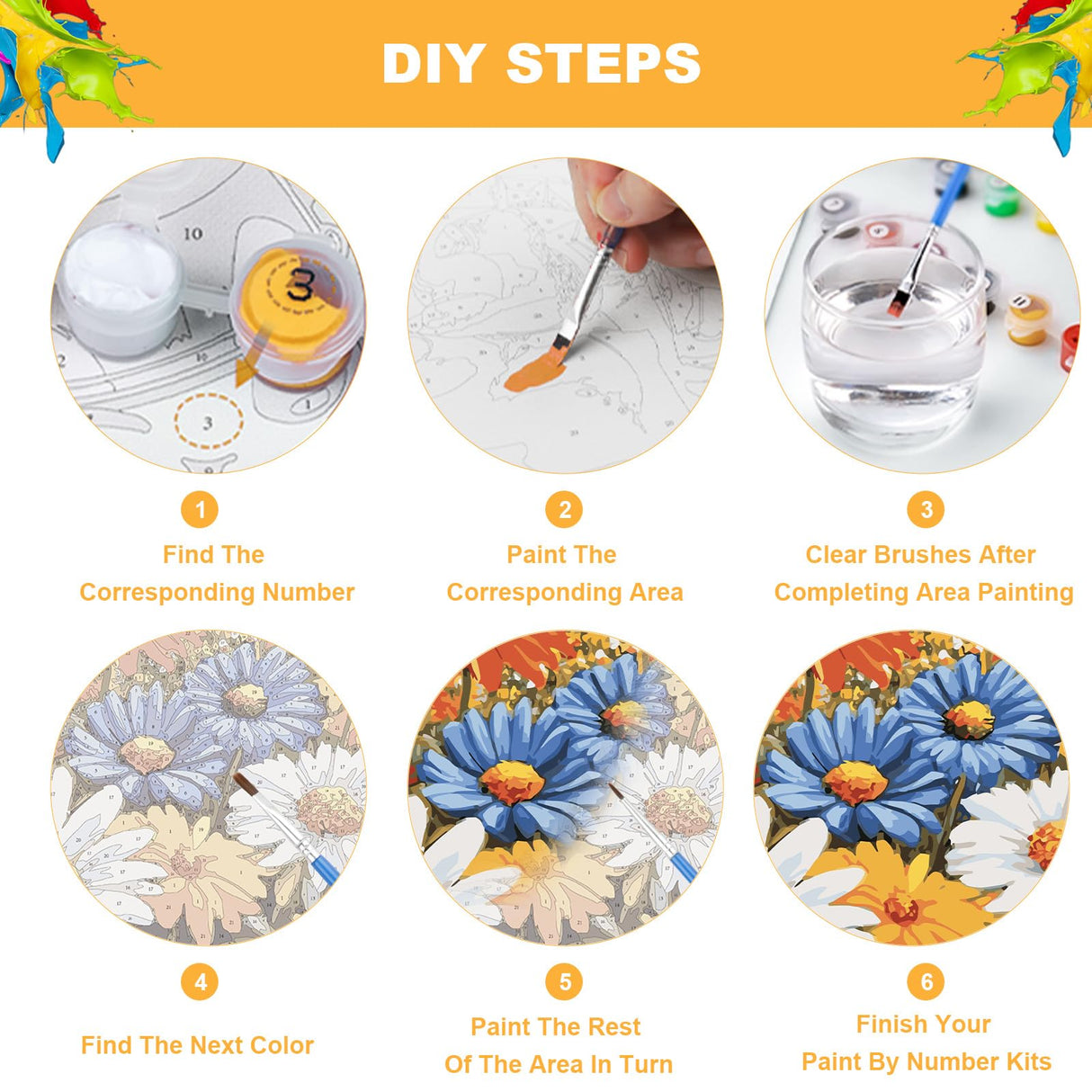 DIY STEPS

10

3

3

1
Find The Corresponding Number

2
Paint The Corresponding Area

3
Clear Brushes After Completing Area Painting

4
Find The Next Color

5
Paint The Rest Of The Area In Turn

6
Finish Your Paint By Number Kits