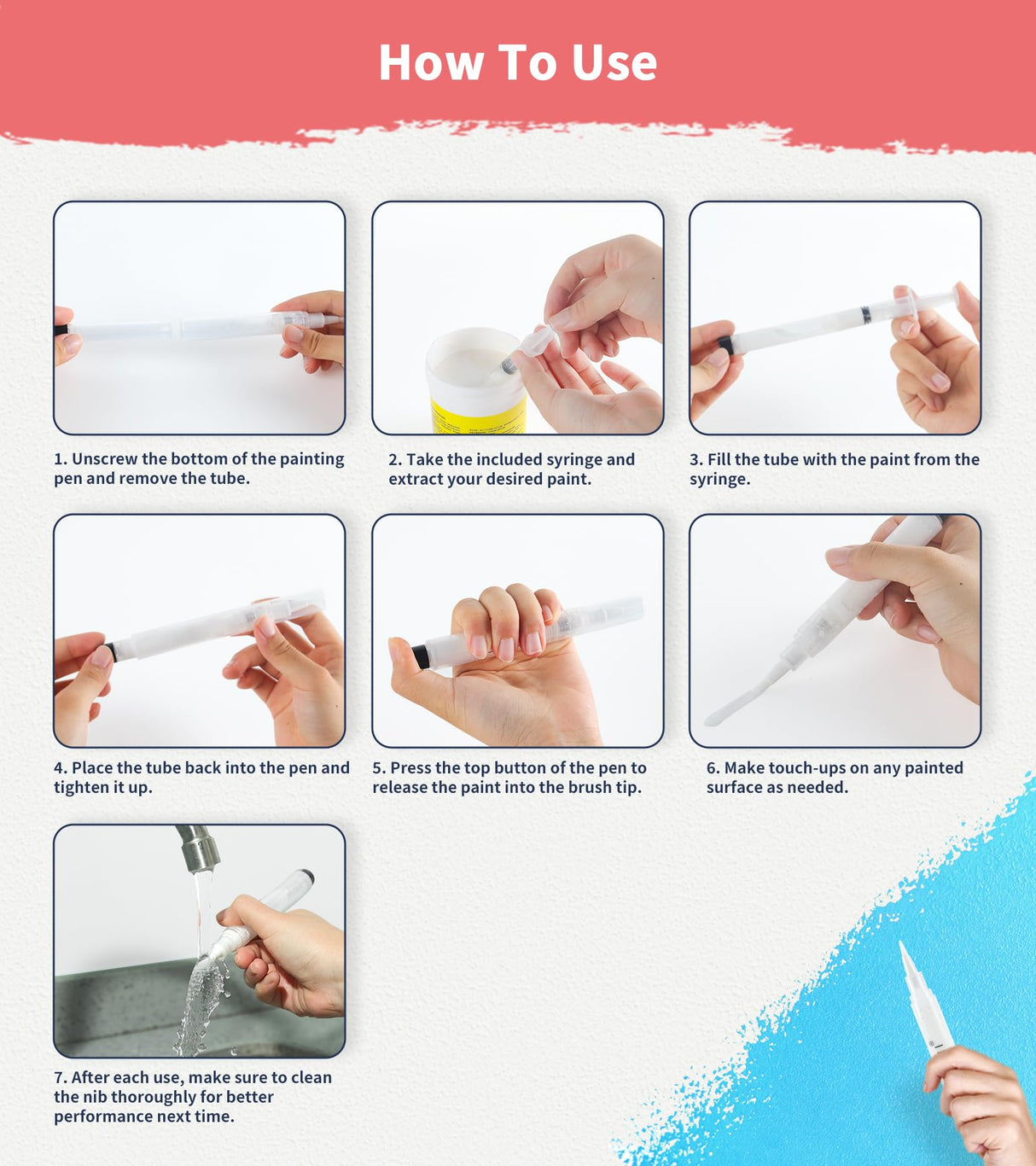 How To Use

1. Unscrew the bottom of the painting pen and remove the tube.

2. Take the included syringe and extract your desired paint.

3. Fill the tube with the paint from the syringe.

4. Place the tube back into the pen and tighten it up.

5. Press the top button of the pen to release the paint into the brush tip.

6. Make touch-ups on any painted surface as needed.

7. After each use, make sure to clean the nib thoroughly for better performance next time.