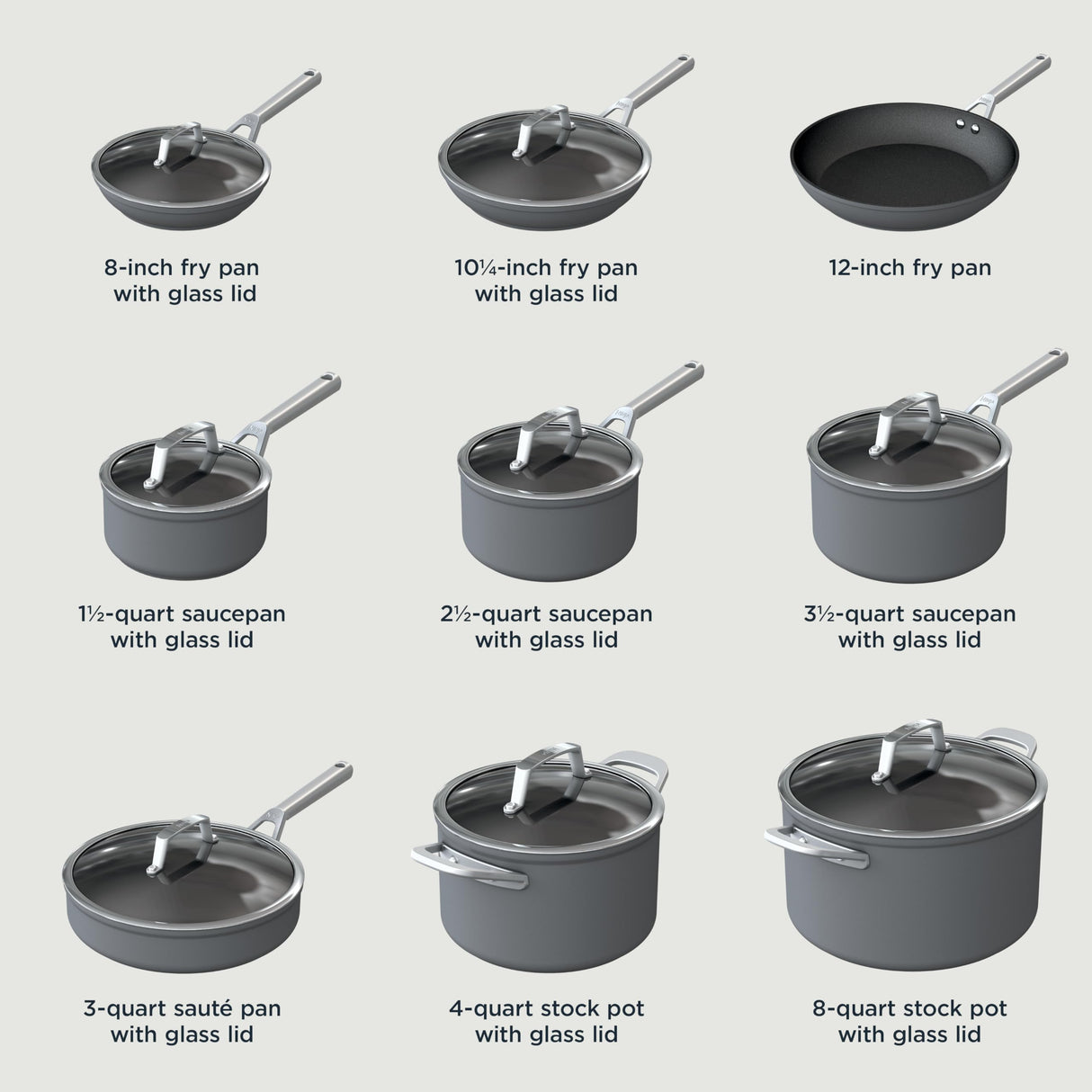 8-inch fry pan
with glass lid

10¼-inch fry pan
with glass lid

12-inch fry pan

1½-quart saucepan
with glass lid

2½-quart saucepan
with glass lid

3½-quart saucepan
with glass lid

3-quart sauté pan
with glass lid

4-quart stock pot
with glass lid

8-quart stock pot
with glass lid