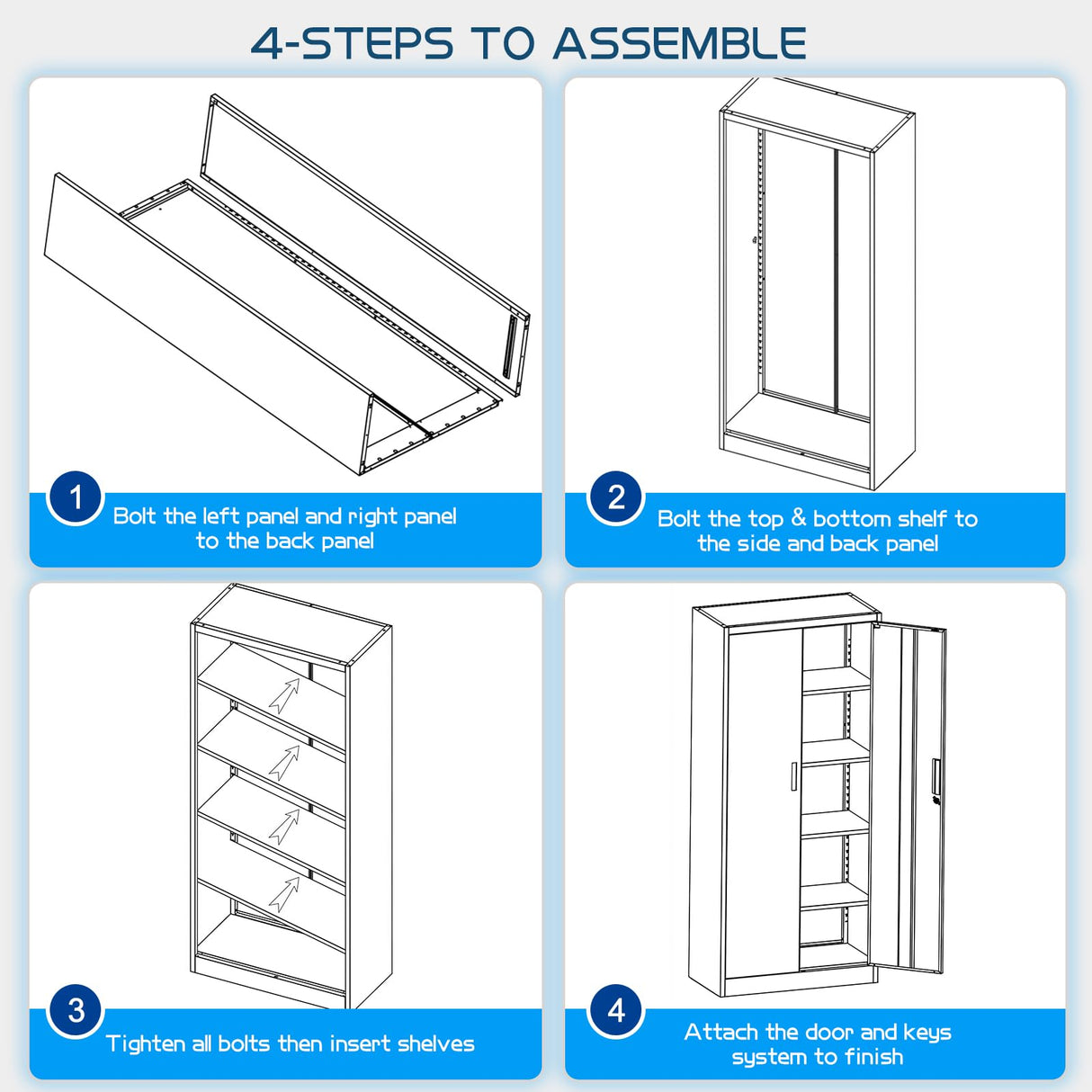 4-STEPS TO ASSEMBLE

1
Bolt the left panel and right panel to the back panel

2
Bolt the top & bottom shelf to the side and back panel

3
Tighten all bolts then insert shelves

4
Attach the door and keys system to finish