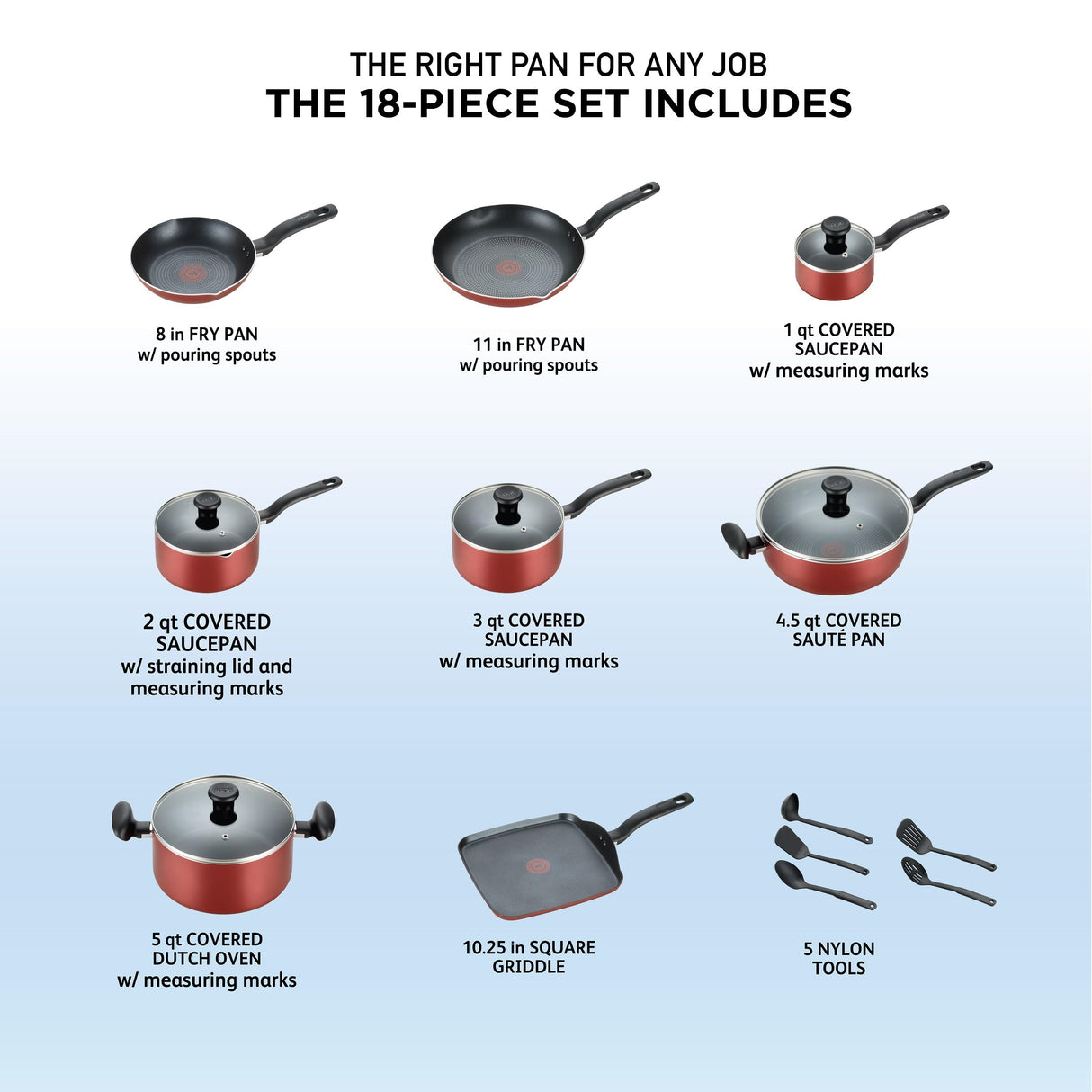 THE RIGHT PAN FOR ANY JOB
THE 18-PIECE SET INCLUDES

8 in FRY PAN
w/ pouring spouts

11 in FRY PAN
w/ pouring spouts

1 qt COVERED
SAUCEPAN
w/ measuring marks

2 qt COVERED
SAUCEPAN
w/ straining lid and
measuring marks

3 qt COVERED
SAUCEPAN
w/ measuring marks

4.5 qt COVERED
SAUTÉ PAN

5 qt COVERED
DUTCH OVEN
w/ measuring marks

10.25 in SQUARE
GRIDDLE

5 NYLON
TOOLS