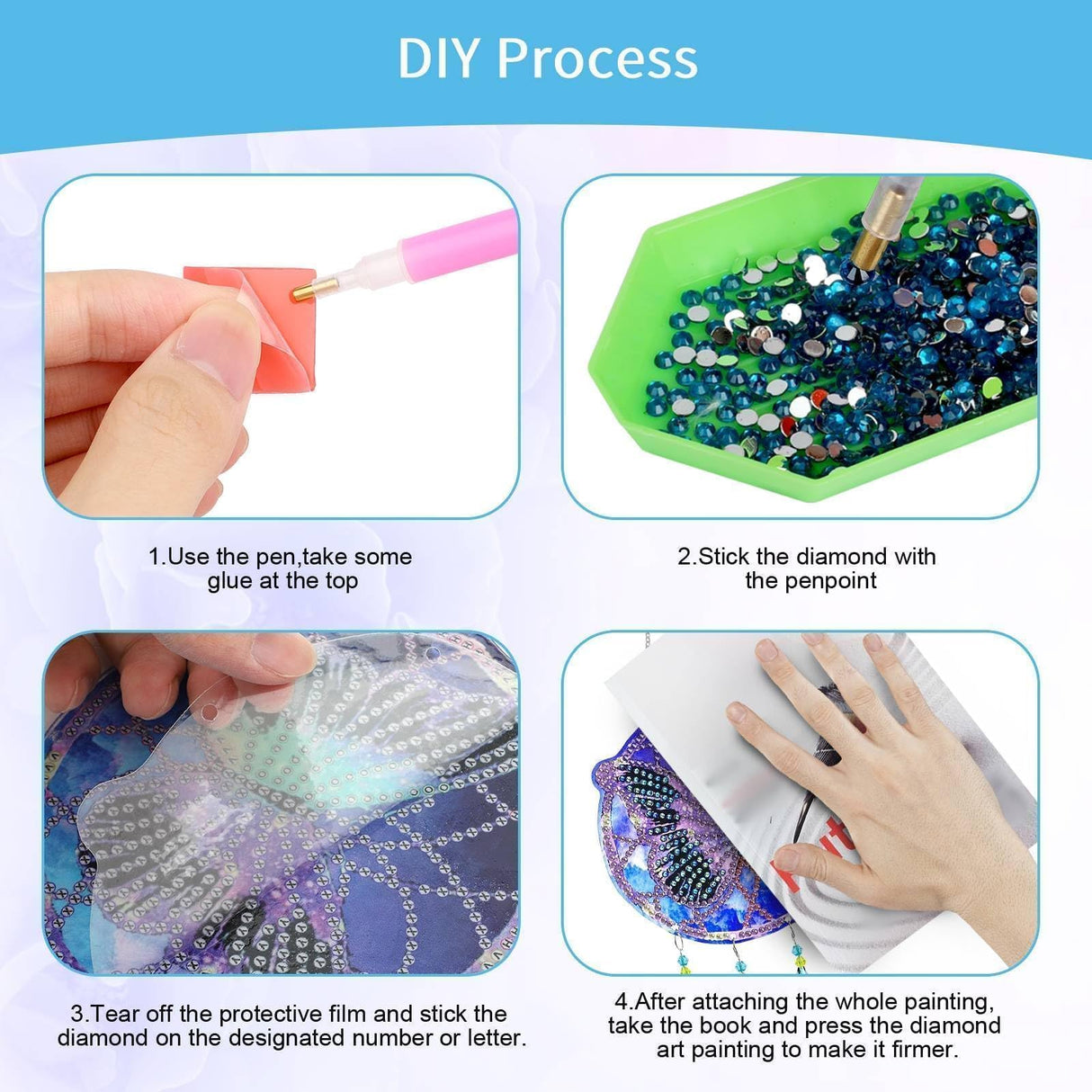 DIY Process

1.Use the pen,take some glue at the top

2.Stick the diamond with the penpoint

3.Tear off the protective film and stick the diamond on the designated number or letter.

4.After attaching the whole painting, take the book and press the diamond art painting to make it firmer.