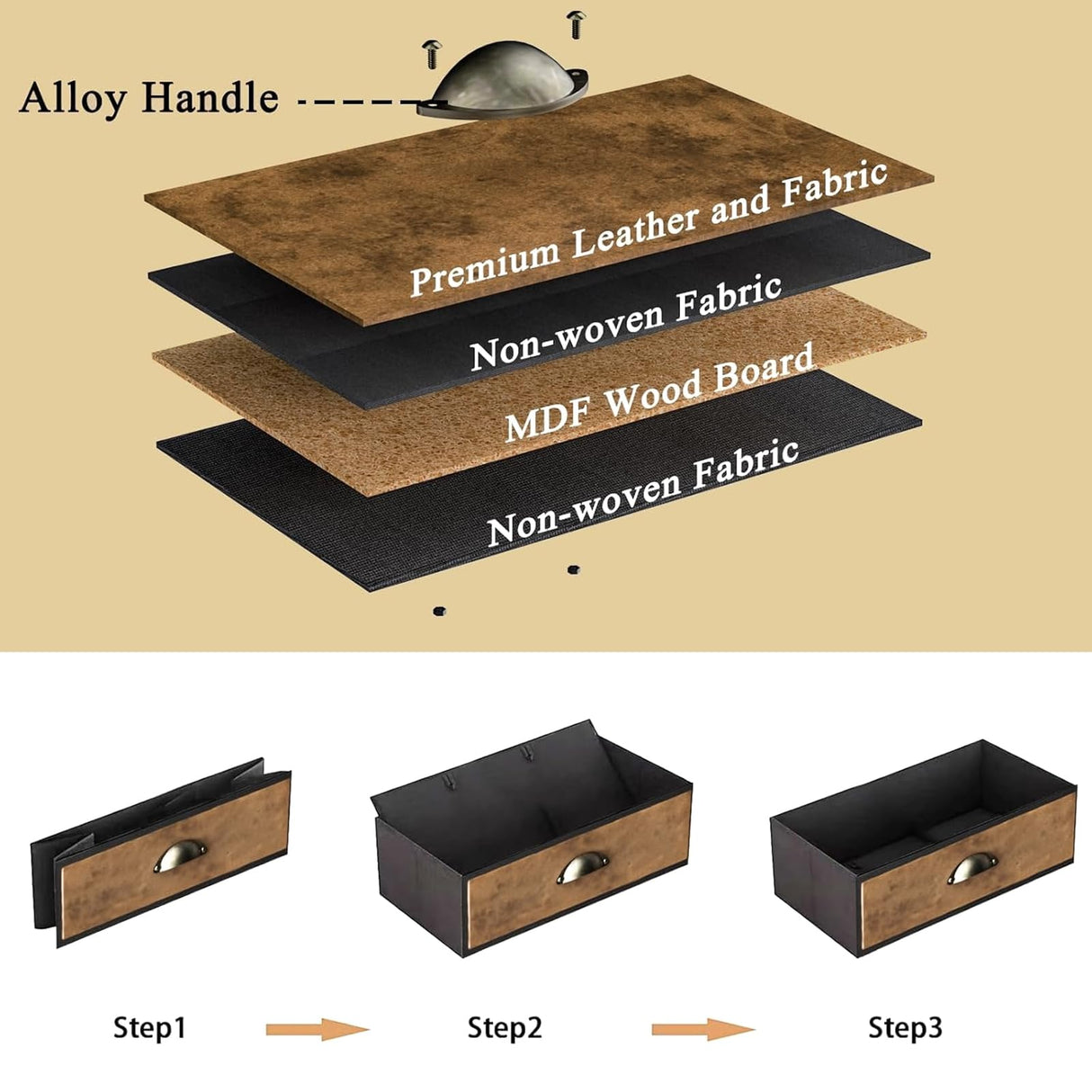 Alloy Handle

Premium Leather and Fabric

Non-woven Fabric

MDF Wood Board

Non-woven Fabric

Step1

Step2

Step3