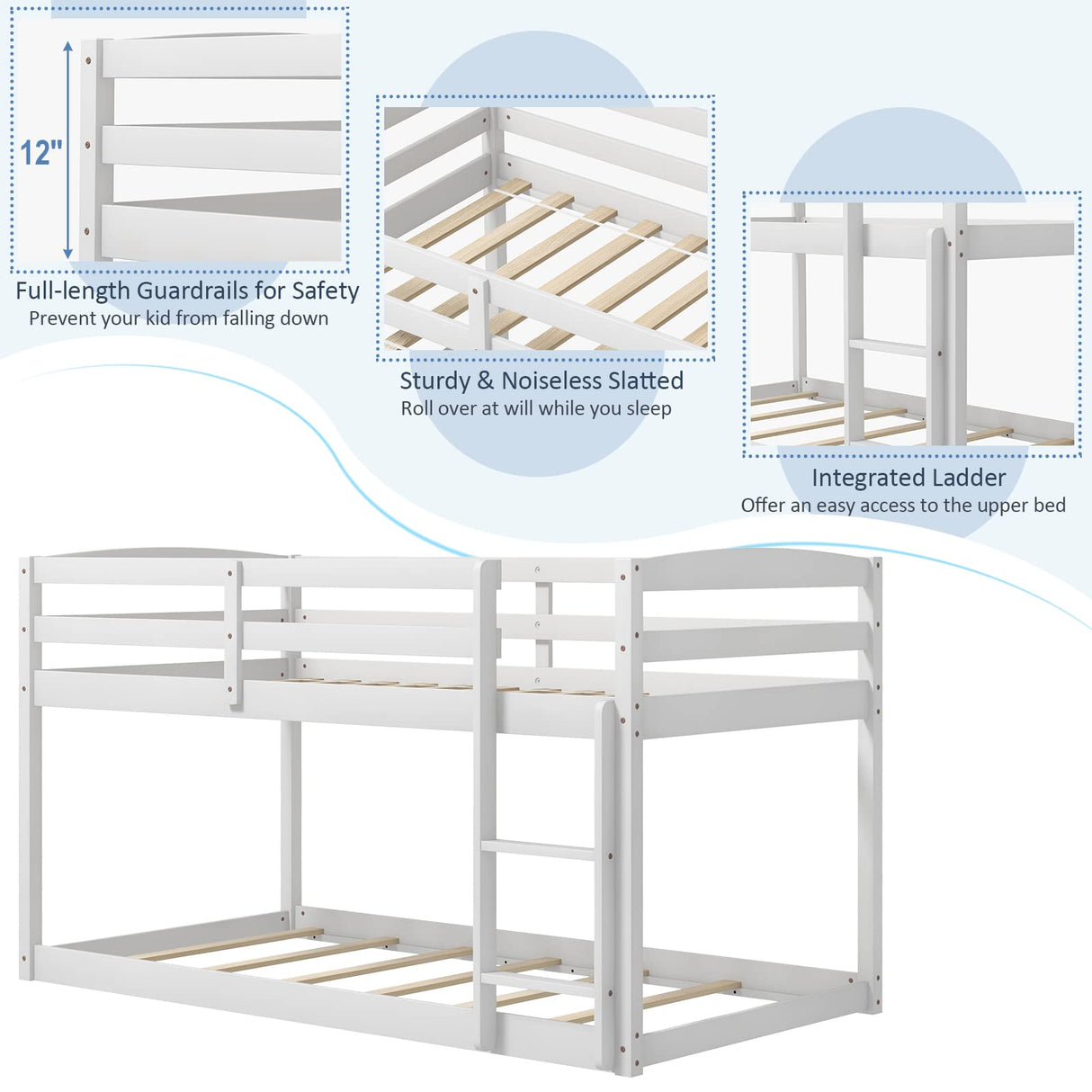 12"

Full-length Guardrails for Safety
Prevent your kid from falling down

Sturdy & Noiseless Slatted
Roll over at will while you sleep

Integrated Ladder
Offer an easy access to the upper bed