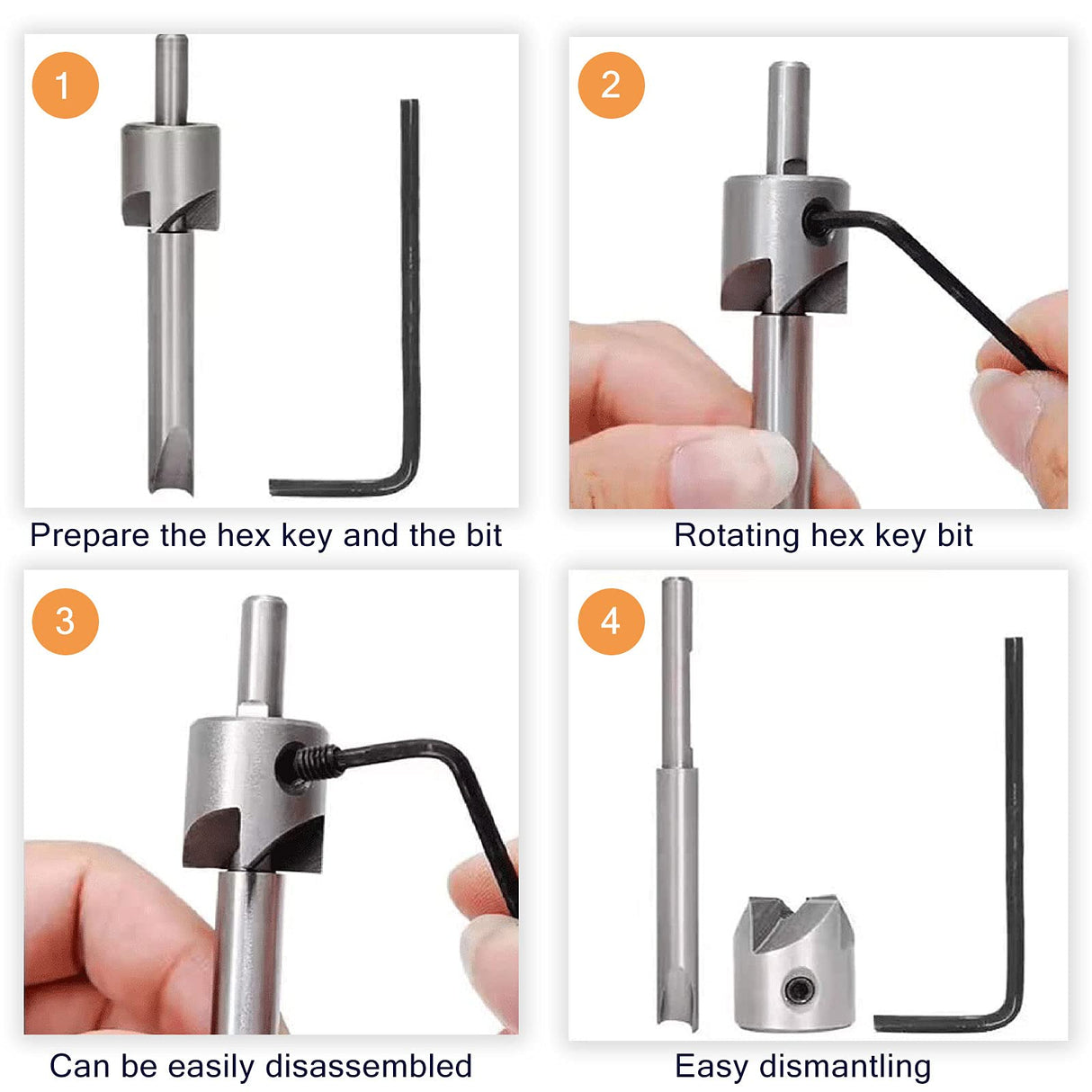 1

Prepare the hex key and the bit

2

Rotating hex key bit

3

Can be easily disassembled

4

Easy dismantling