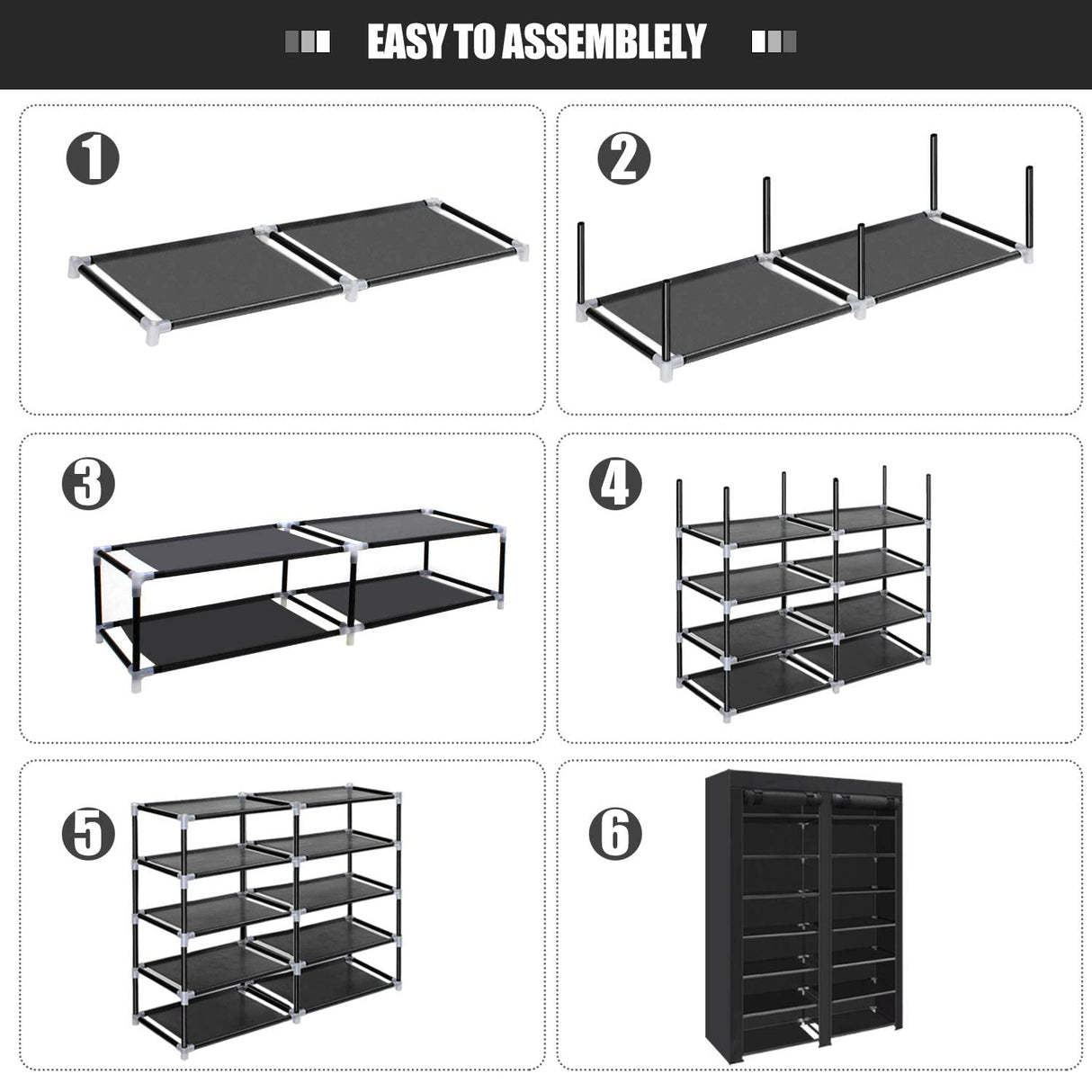 EASY TO ASSEMBLELY

1

2

3

4

5

6