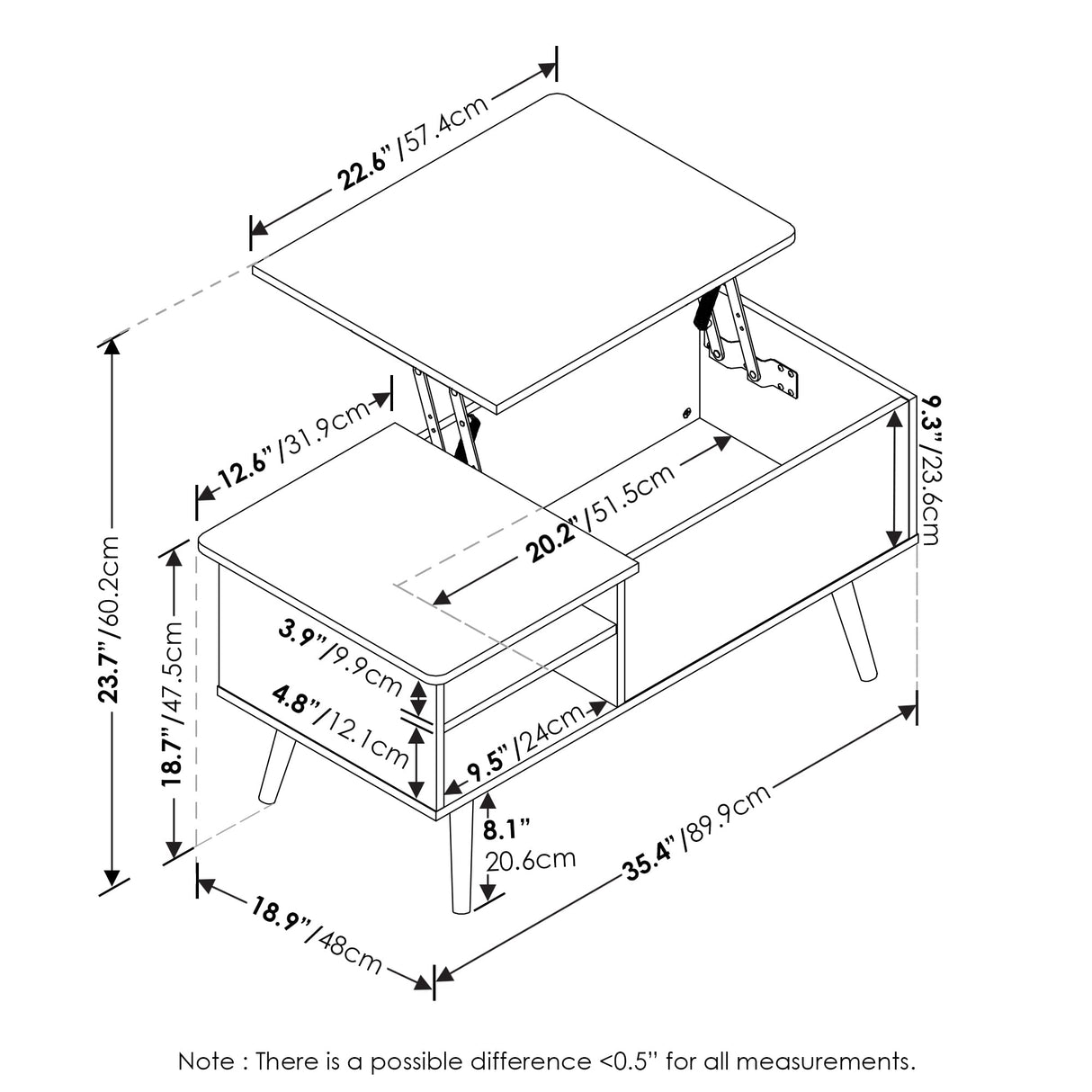 22.6"/57.4cm

12.6"/31.9cm

9.3"/23.6cm

20.2"/51.5cm

23.7"/60.2cm

18.7"/47.5cm

3.9"/9.9cm

4.8"/12.1cm

9.5"/24cm

8.1"
20.6cm

35.4"/89.9cm

18.9"/48cm

Note : There is a possible difference <0.5" for all measurements.