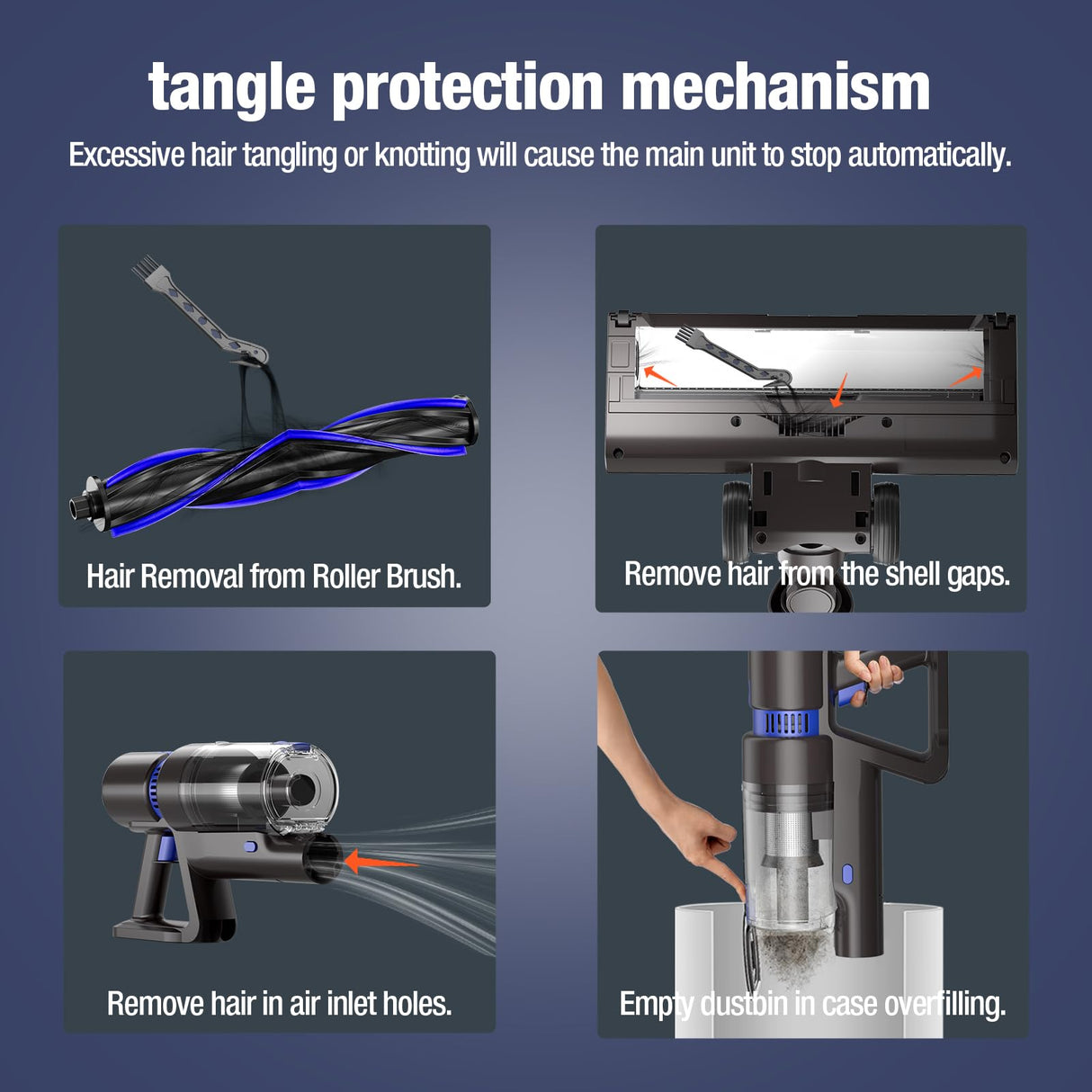 tangle protection mechanism

Excessive hair tangling or knotting will cause the main unit to stop automatically.

Hair Removal from Roller Brush.

Remove hair from the shell gaps.

Remove hair in air inlet holes.

Empty dustbin in case overfilling.