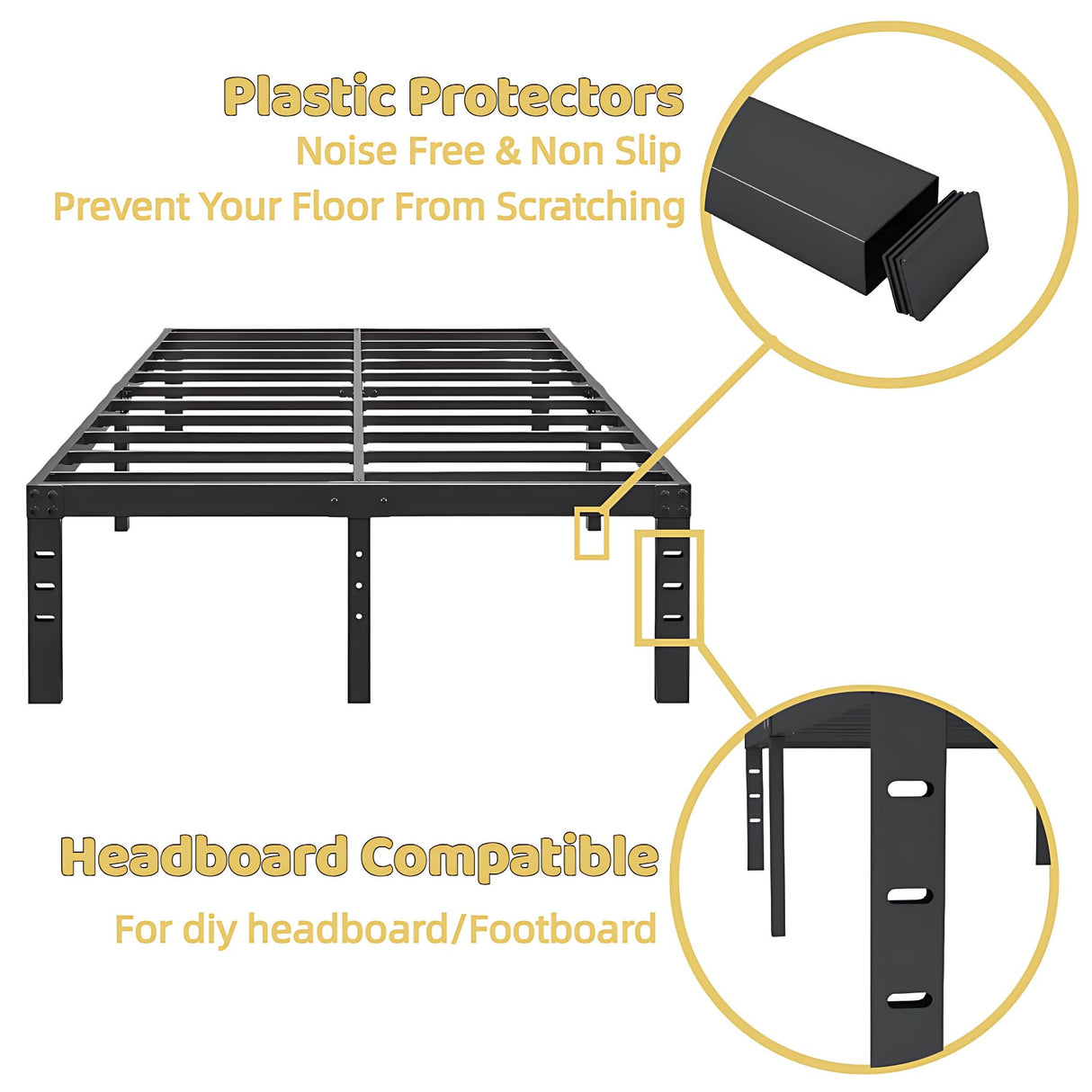 Plastic Protectors
Noise Free & Non Slip
Prevent Your Floor From Scratching

Headboard Compatible
For diy headboard/Footboard