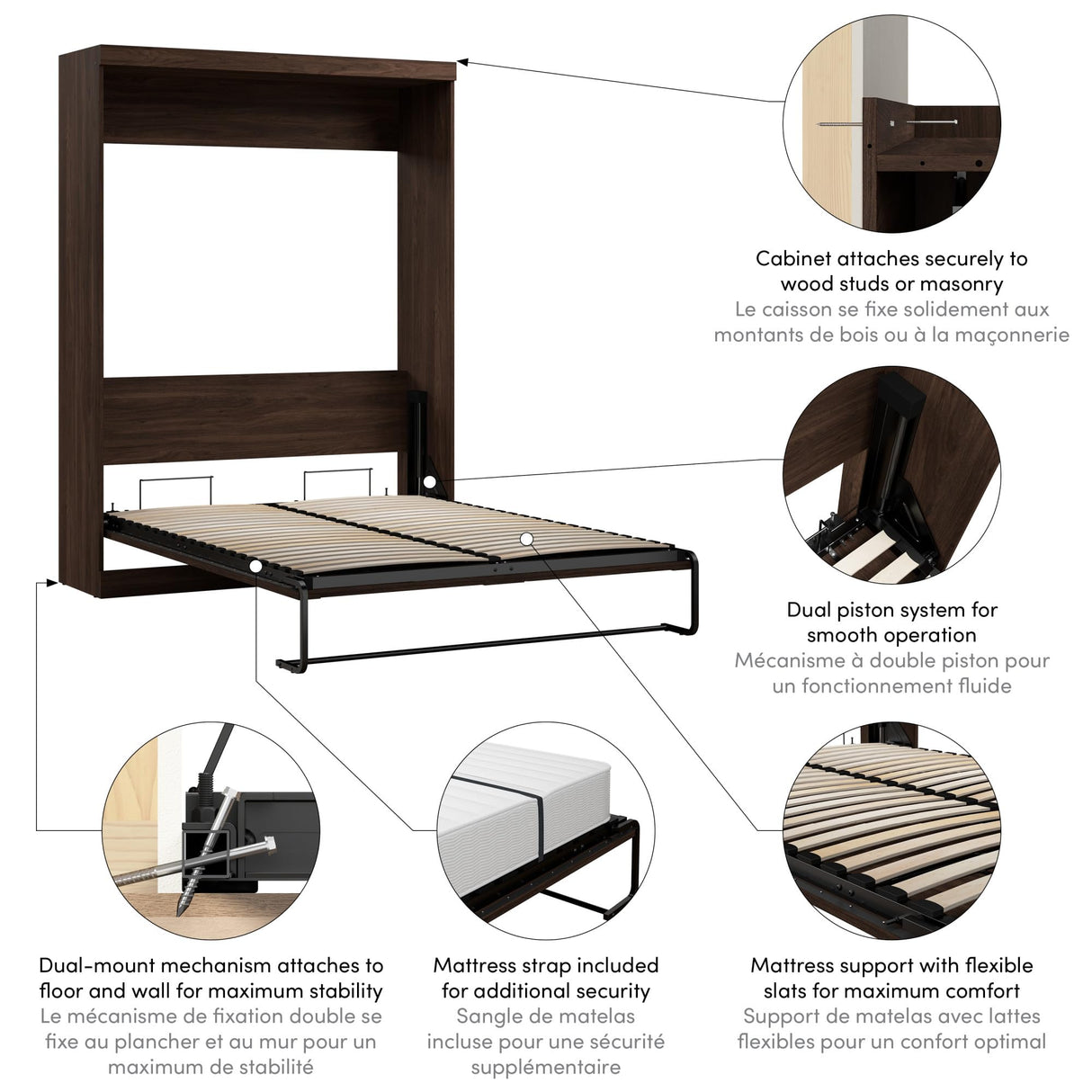 Cabinet attaches securely to wood studs or masonry
Le caisson se fixe solidement aux montants de bois ou à la maçonnerie

Dual piston system for smooth operation
Mécanisme à double piston pour un fonctionnement fluide

Dual-mount mechanism attaches to floor and wall for maximum stability
Le mécanisme de fixation double se fixe au plancher et au mur pour un maximum de stabilité

Mattress strap included for additional security
Sangle de matelas incluse pour une sécurité supplémentaire

Mattress support with flexible slats for maximum comfort
Support de matelas avec lattes flexibles pour un confort optimal