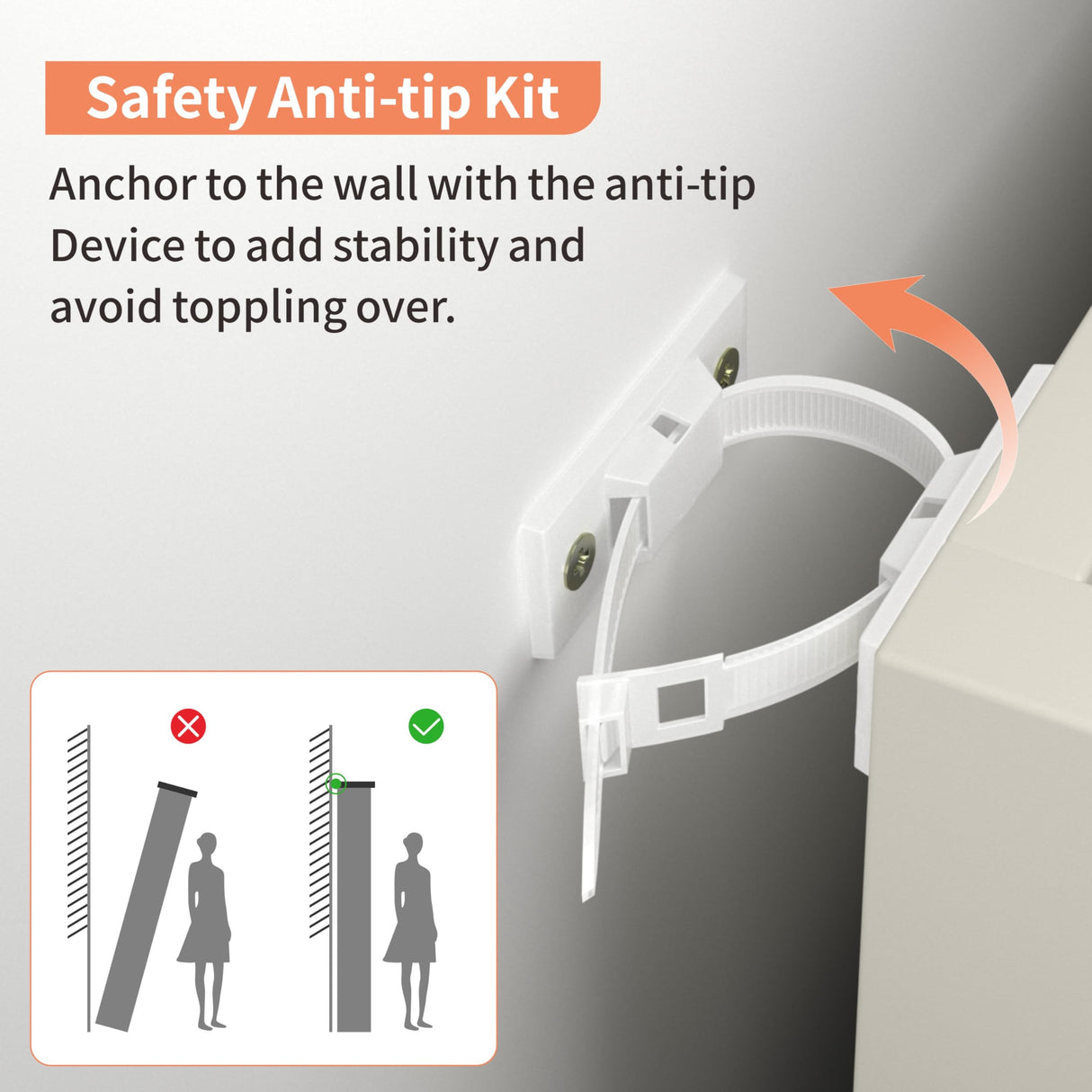 Safety Anti-tip Kit

Anchor to the wall with the anti-tip Device to add stability and avoid toppling over.