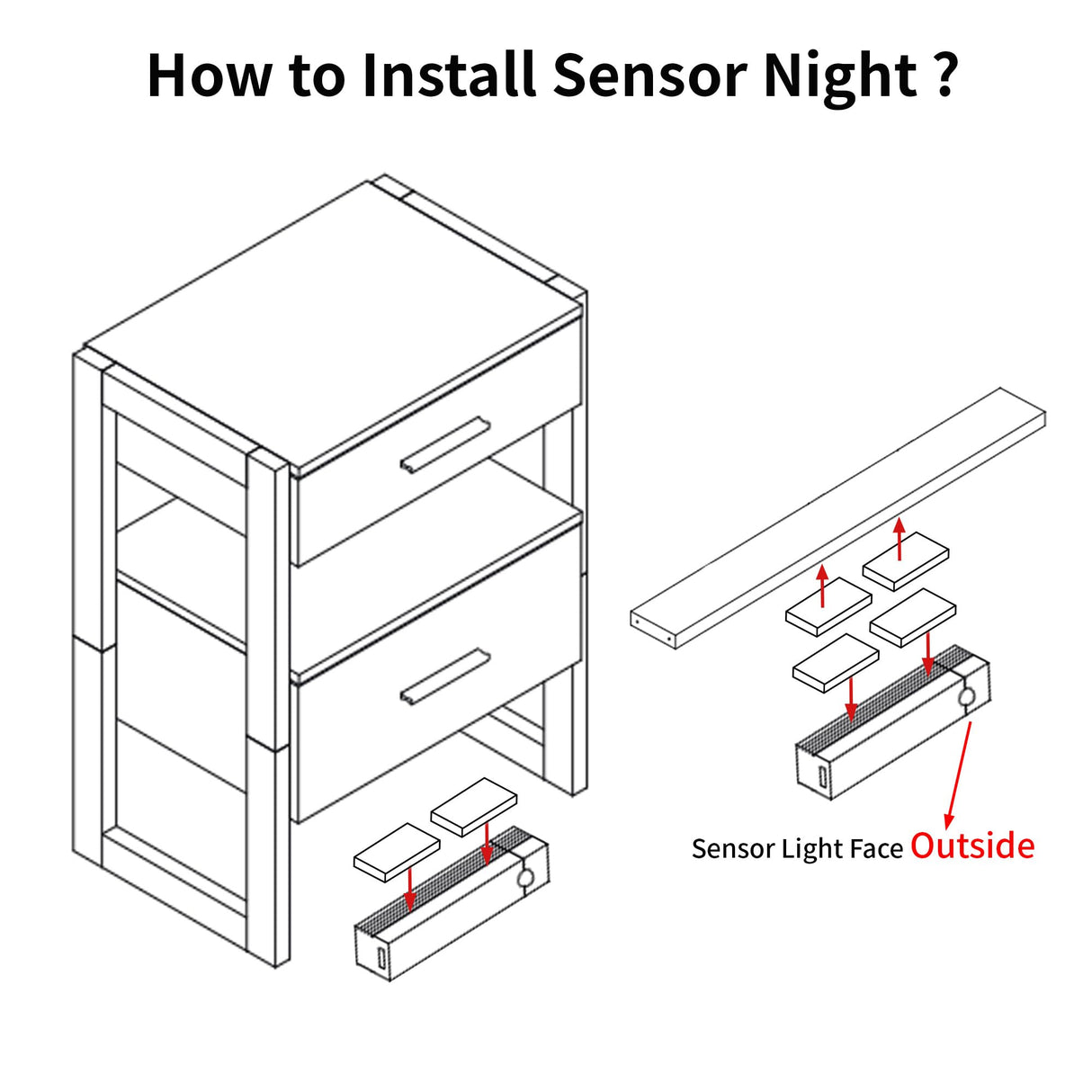 How to Install Sensor Night ?

Sensor Light Face Outside