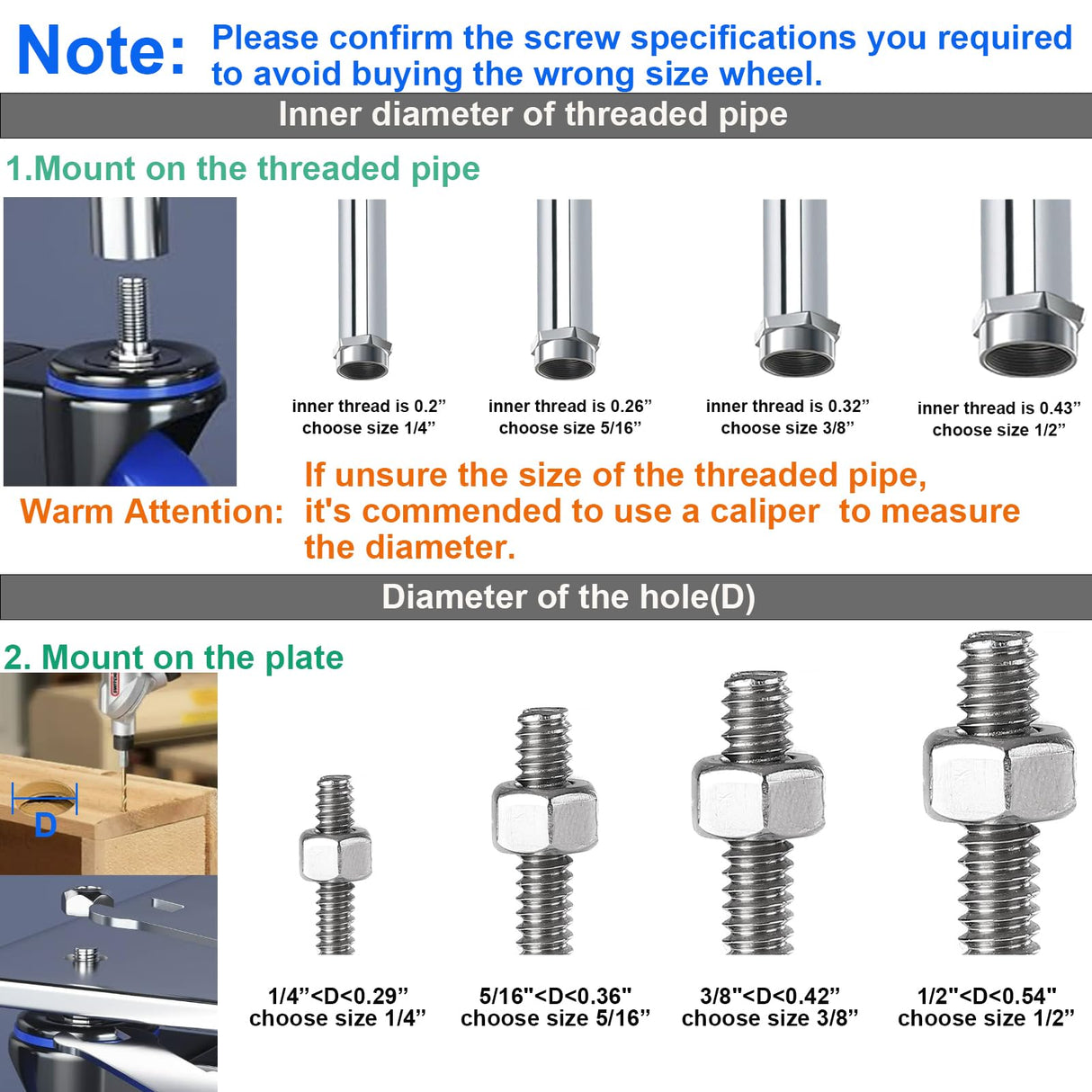 Note: Please confirm the screw specifications you required to avoid buying the wrong size wheel.

Inner diameter of threaded pipe

1.Mount on the threaded pipe

inner thread is 0.2” choose size 1/4”

inner thread is 0.26” choose size 5/16”

inner thread is 0.32” choose size 3/8”

inner thread is 0.43” choose size 1/2”

Warm Attention: If unsure the size of the threaded pipe, it's commended to use a caliper to measure the diameter.

Diameter of the hole(D)

2. Mount on the plate

D

1/4”<D<0.29” choose size 1/4”

5/16"<D<0.36" choose size 5/16”

3/8"<D<0.42” choose size 3/8”

1/2"<D<0.54" choose size 1/2”