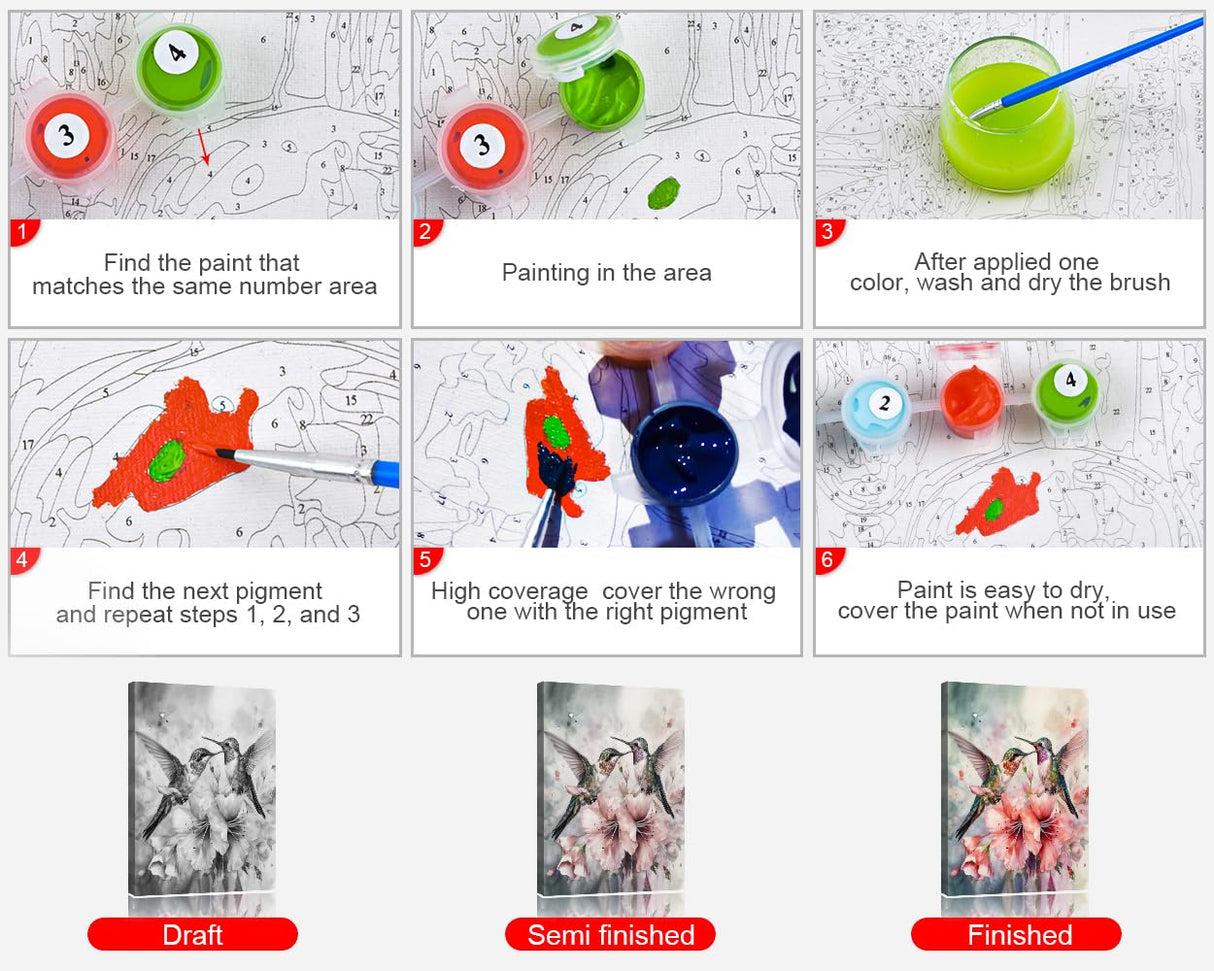 1
Find the paint that matches the same number area

2
Painting in the area

3
After applied one color, wash and dry the brush

4
Find the next pigment and repeat steps 1, 2, and 3

5
High coverage cover the wrong one with the right pigment

6
Paint is easy to dry, cover the paint when not in use

Draft

Semi finished

Finished