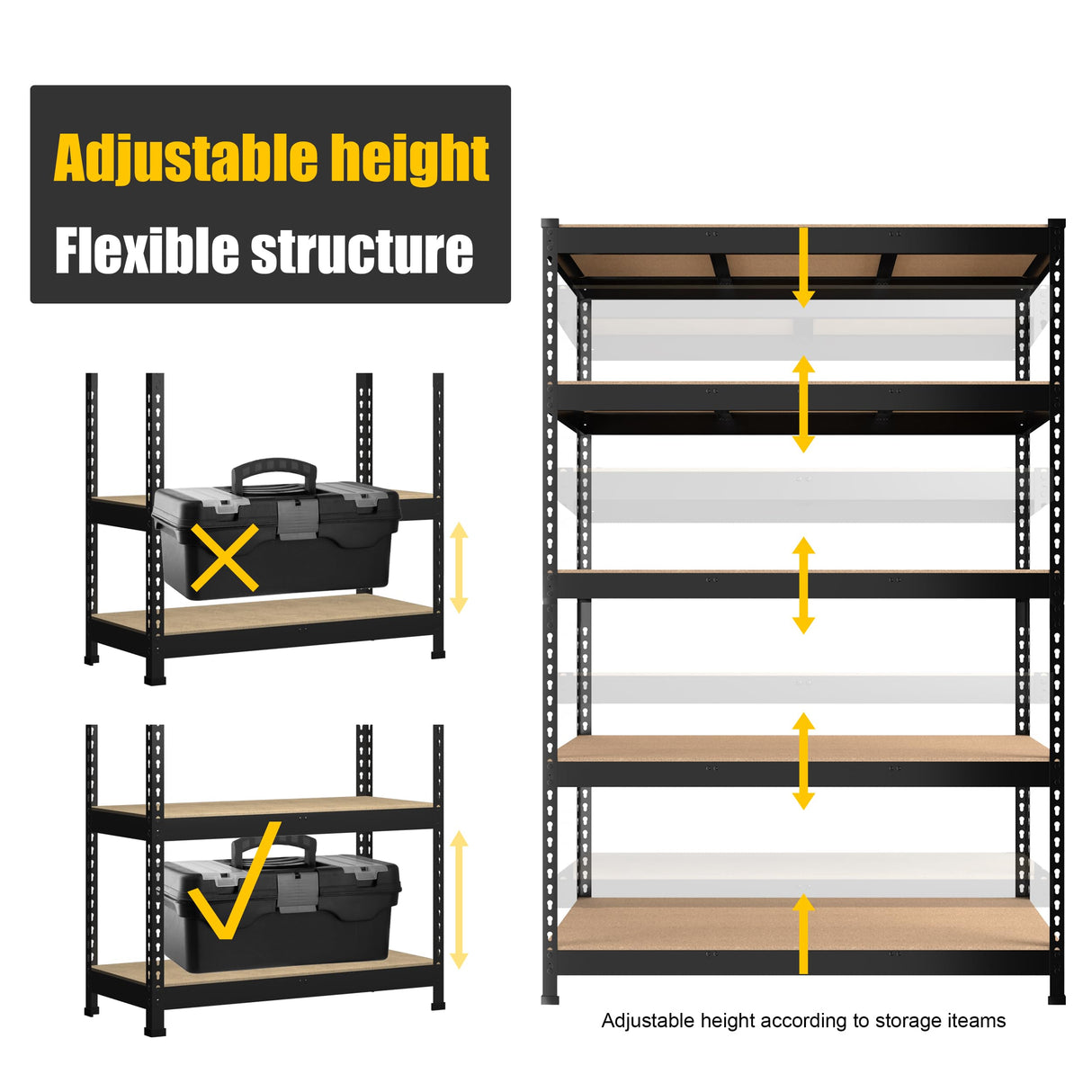 Adjustable height

Flexible structure

Adjustable height according to storage iteams