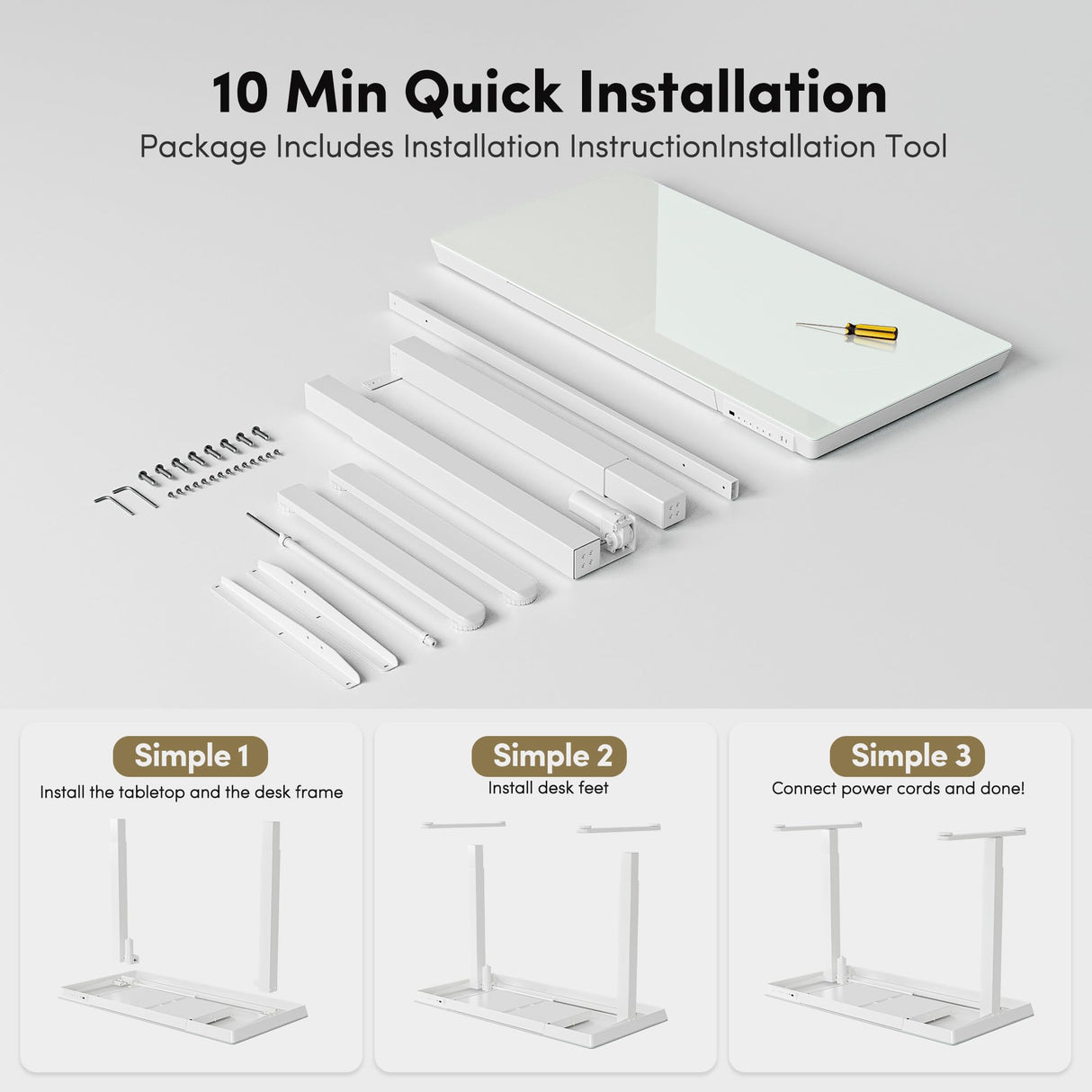 10 Min Quick Installation
Package Includes Installation InstructionInstallation Tool

Simple 1
Install the tabletop and the desk frame

Simple 2
Install desk feet

Simple 3
Connect power cords and done!