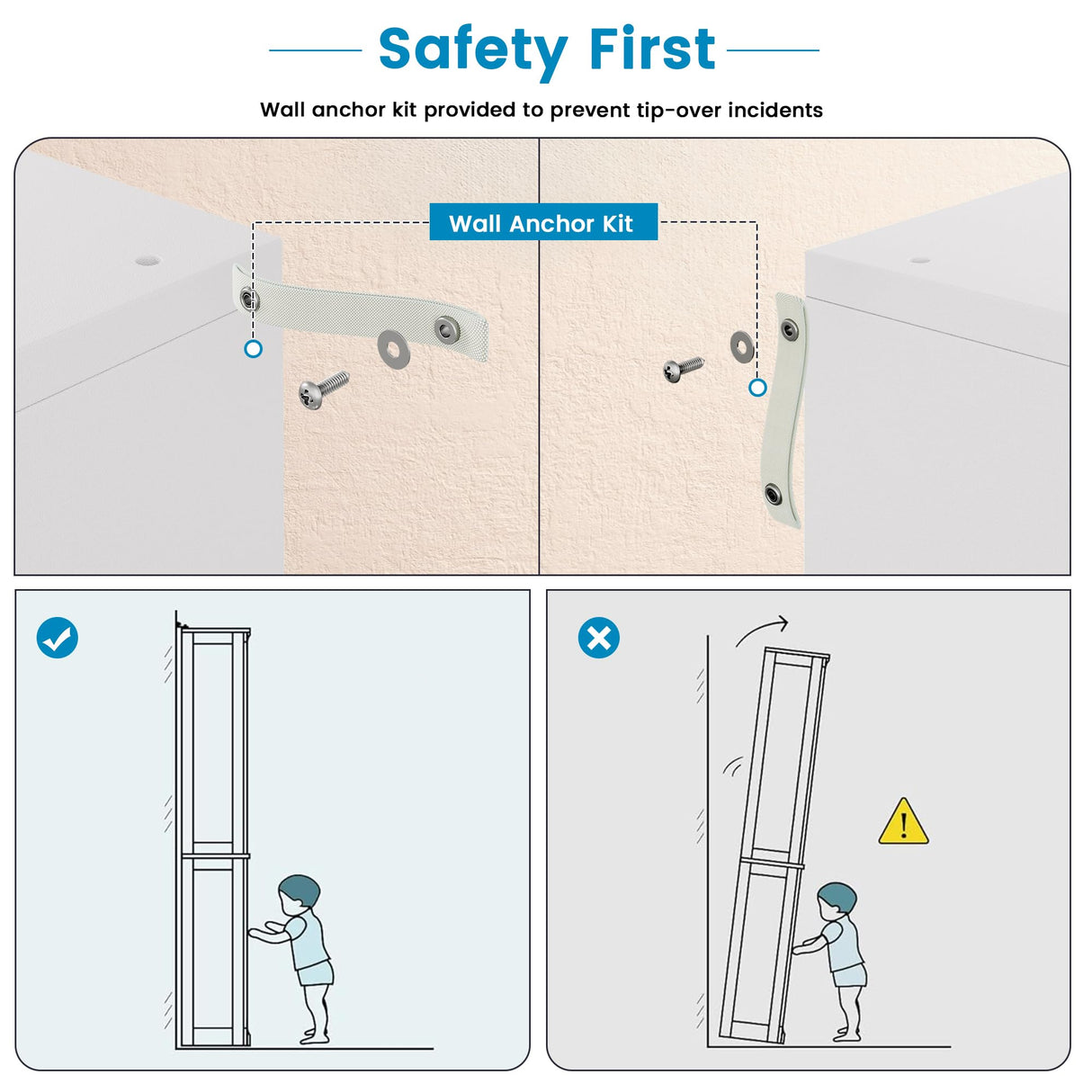 Safety First

Wall anchor kit provided to prevent tip-over incidents

Wall Anchor Kit