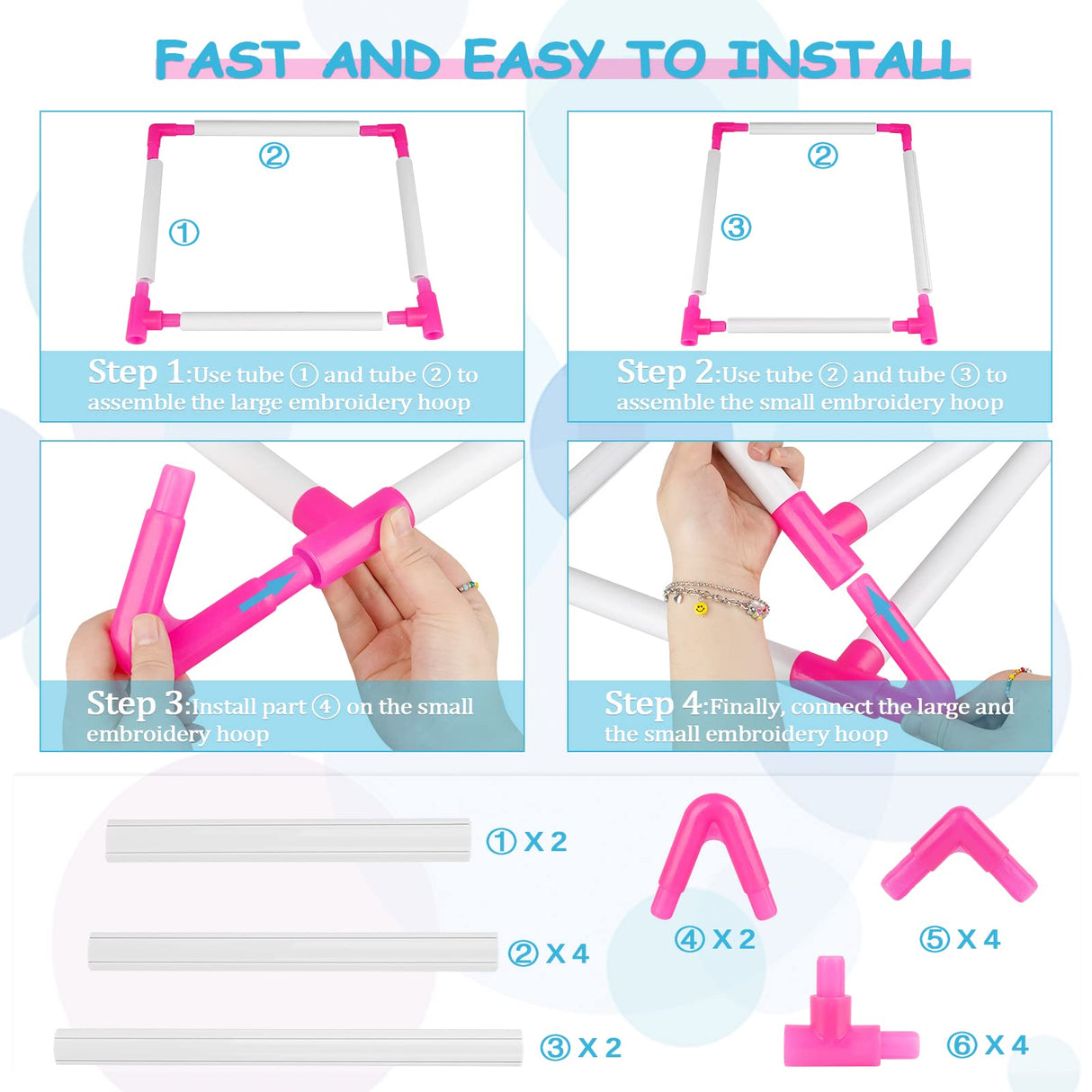 FAST AND EASY TO INSTALL

②
①

Step 1:Use tube ① and tube ② to assemble the large embroidery hoop

②
③

Step 2:Use tube ② and tube ③ to assemble the small embroidery hoop

Step 3:Install part ④ on the small embroidery hoop

Step 4:Finally, connect the large and the small embroidery hoop

① X 2

② X 4

③ X 2

④ X 2

⑤ X 4

⑥ X 4