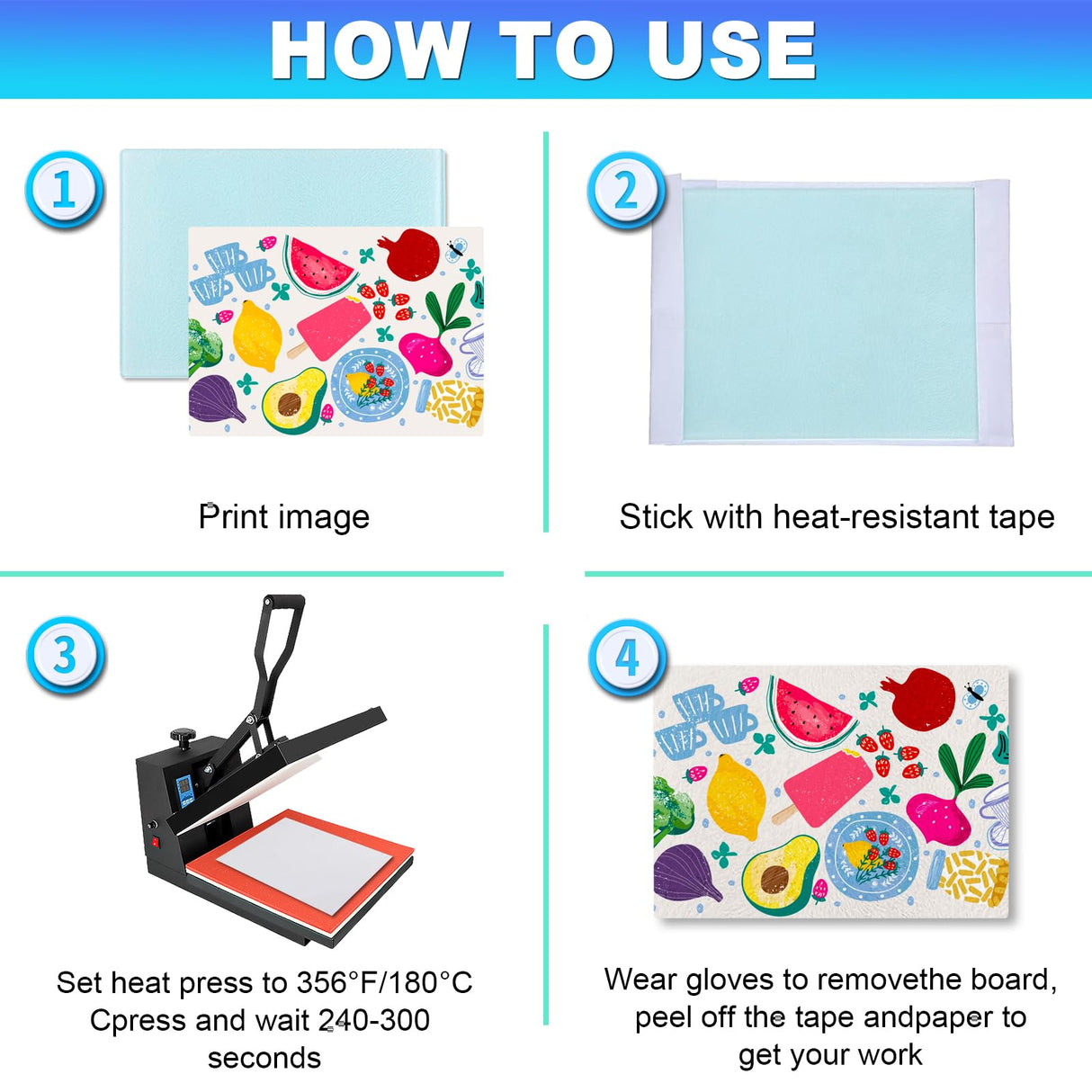 HOW TO USE

1

Print image

2

Stick with heat-resistant tape

3

Set heat press to 356°F/180°C Cpress and wait 240-300 seconds

4

Wear gloves to removethe board, peel off the tape andpaper to get your work