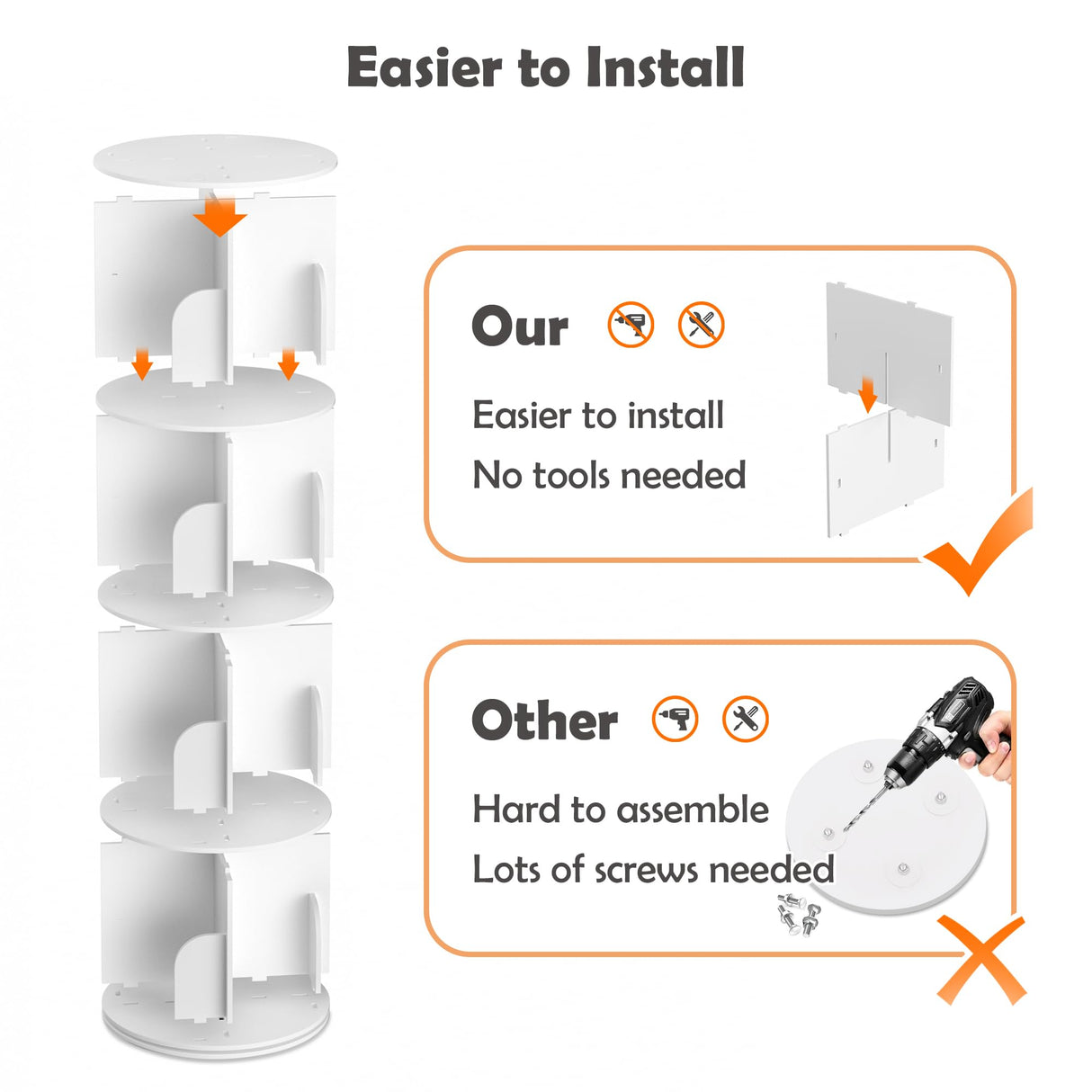 Easier to Install

Our

Easier to install

No tools needed

Other

Hard to assemble

Lots of screws needed