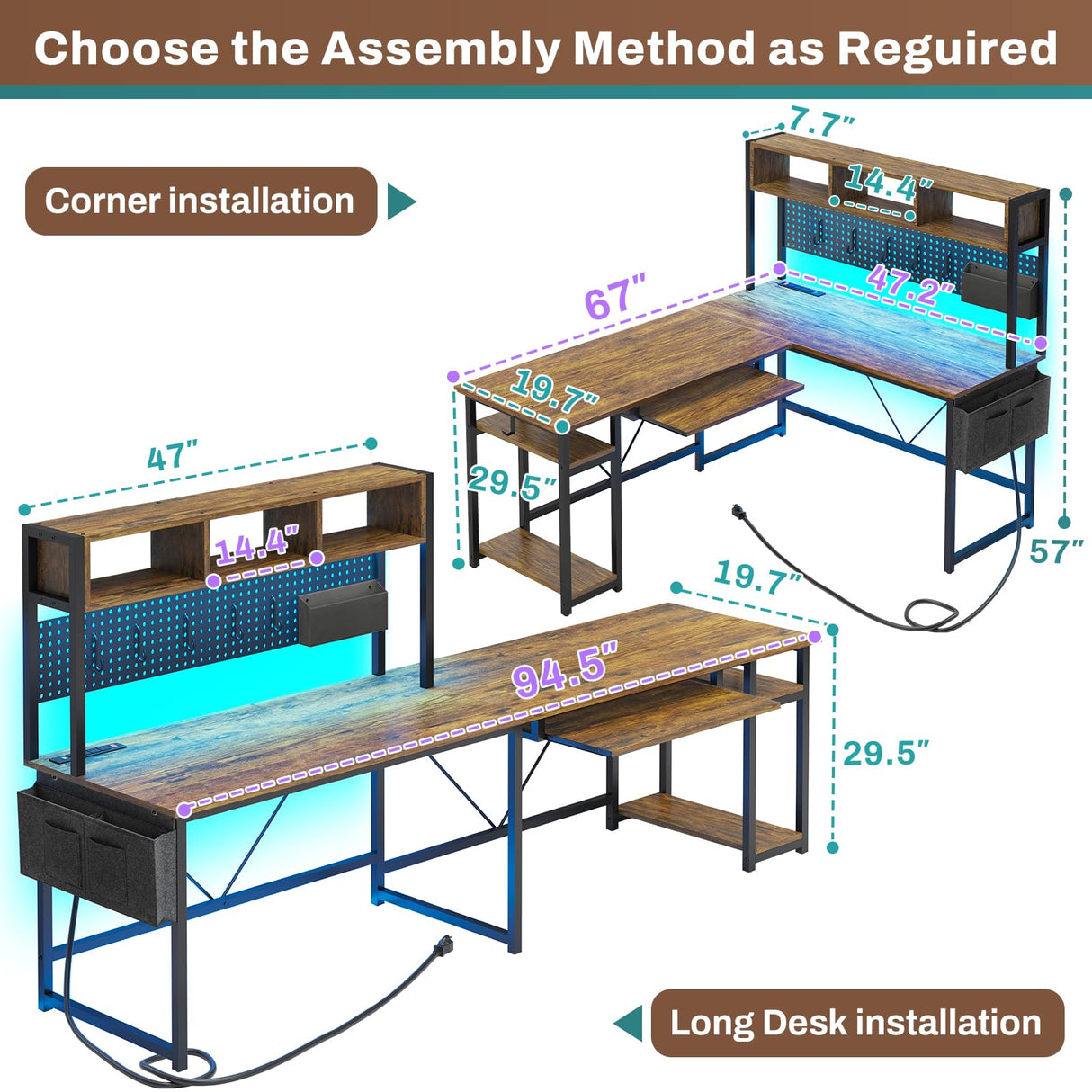 Choose the Assembly Method as Reguired

Corner installation

7.7"

14.4"

67"

47.2"

19.7"

29.5"

57"

47"

14.4"

19.7"

94.5"

29.5"

Long Desk installation