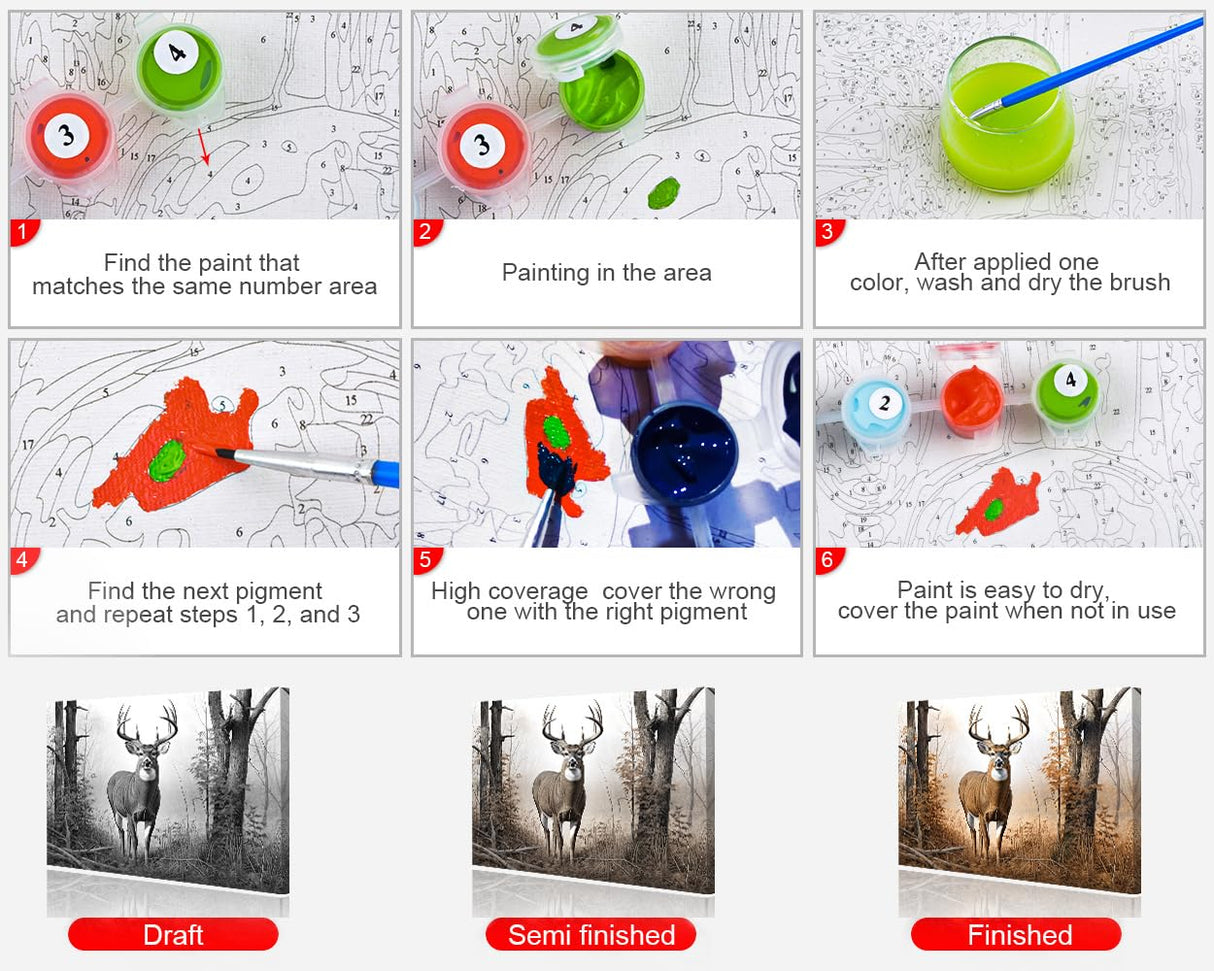 1
Find the paint that matches the same number area

2
Painting in the area

3
After applied one color, wash and dry the brush

4
Find the next pigment and repeat steps 1, 2, and 3

5
High coverage cover the wrong one with the right pigment

6
Paint is easy to dry, cover the paint when not in use

Draft

Semi finished

Finished