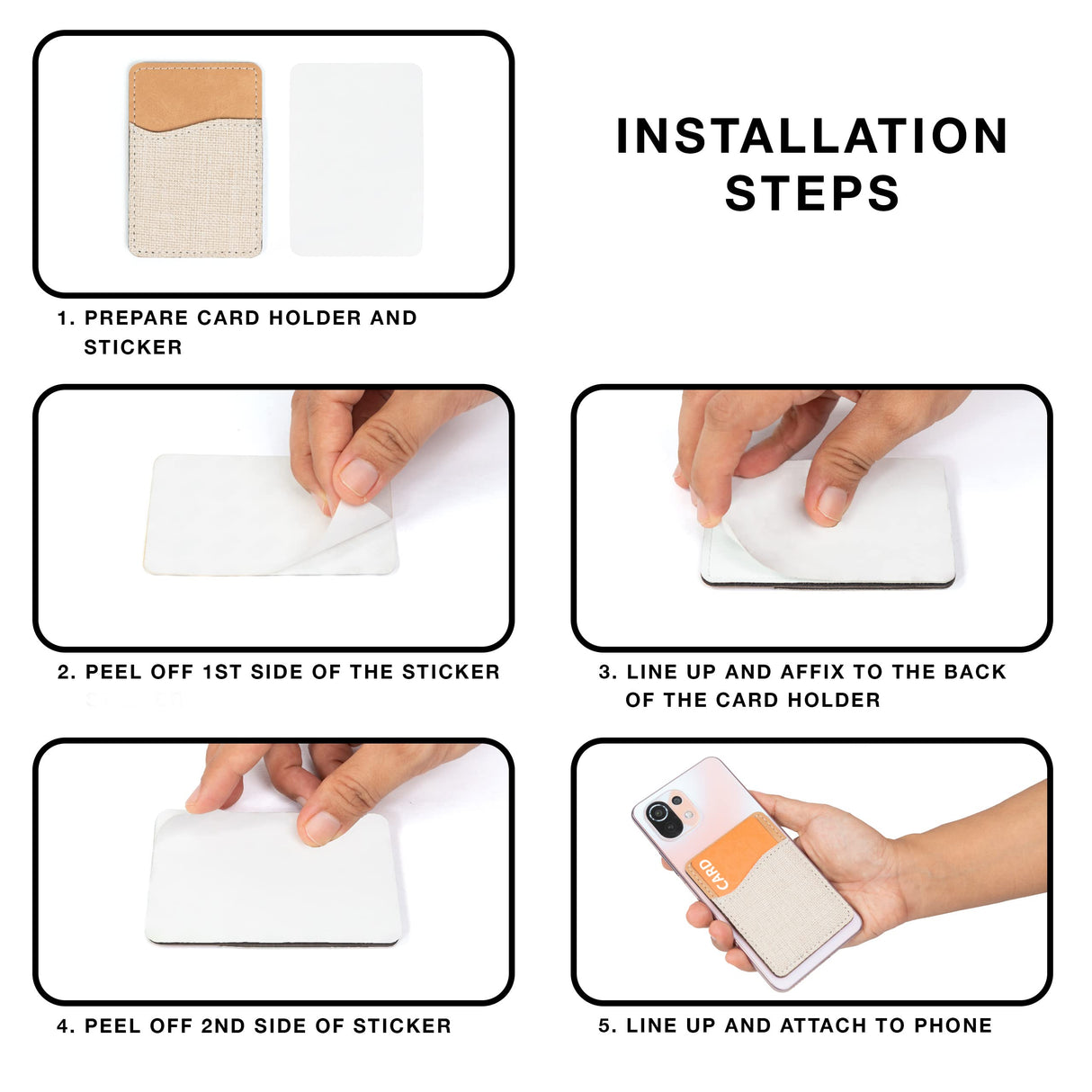 INSTALLATION STEPS

1. PREPARE CARD HOLDER AND STICKER

2. PEEL OFF 1ST SIDE OF THE STICKER

3. LINE UP AND AFFIX TO THE BACK OF THE CARD HOLDER

4. PEEL OFF 2ND SIDE OF STICKER

CARD

5. LINE UP AND ATTACH TO PHONE