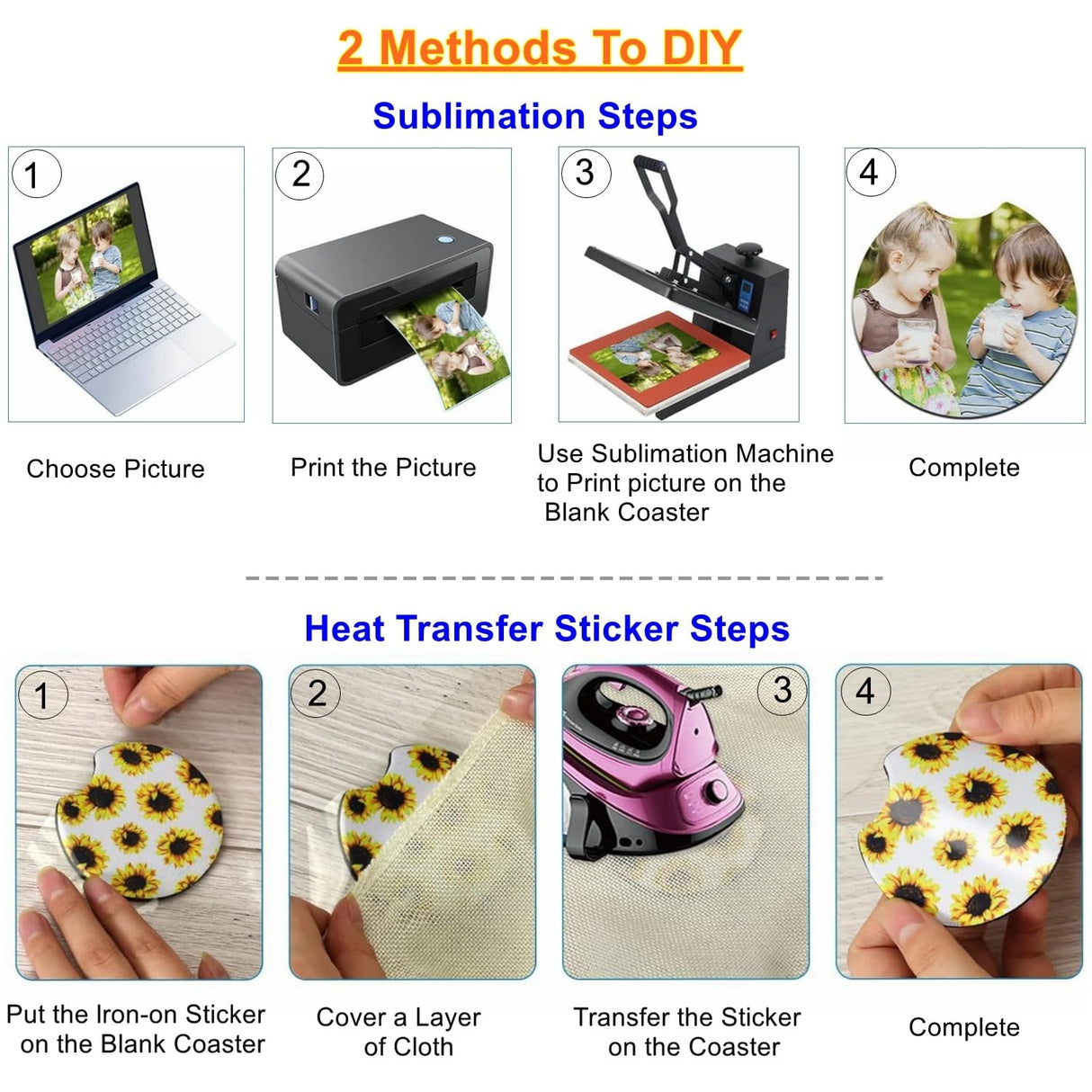 2 Methods To DIY

Sublimation Steps

1

Choose Picture

2

Print the Picture

3

Use Sublimation Machine to Print picture on the Blank Coaster

4

Complete

Heat Transfer Sticker Steps

1

Put the Iron-on Sticker on the Blank Coaster

2

Cover a Layer of Cloth

3

Transfer the Sticker on the Coaster

4

Complete