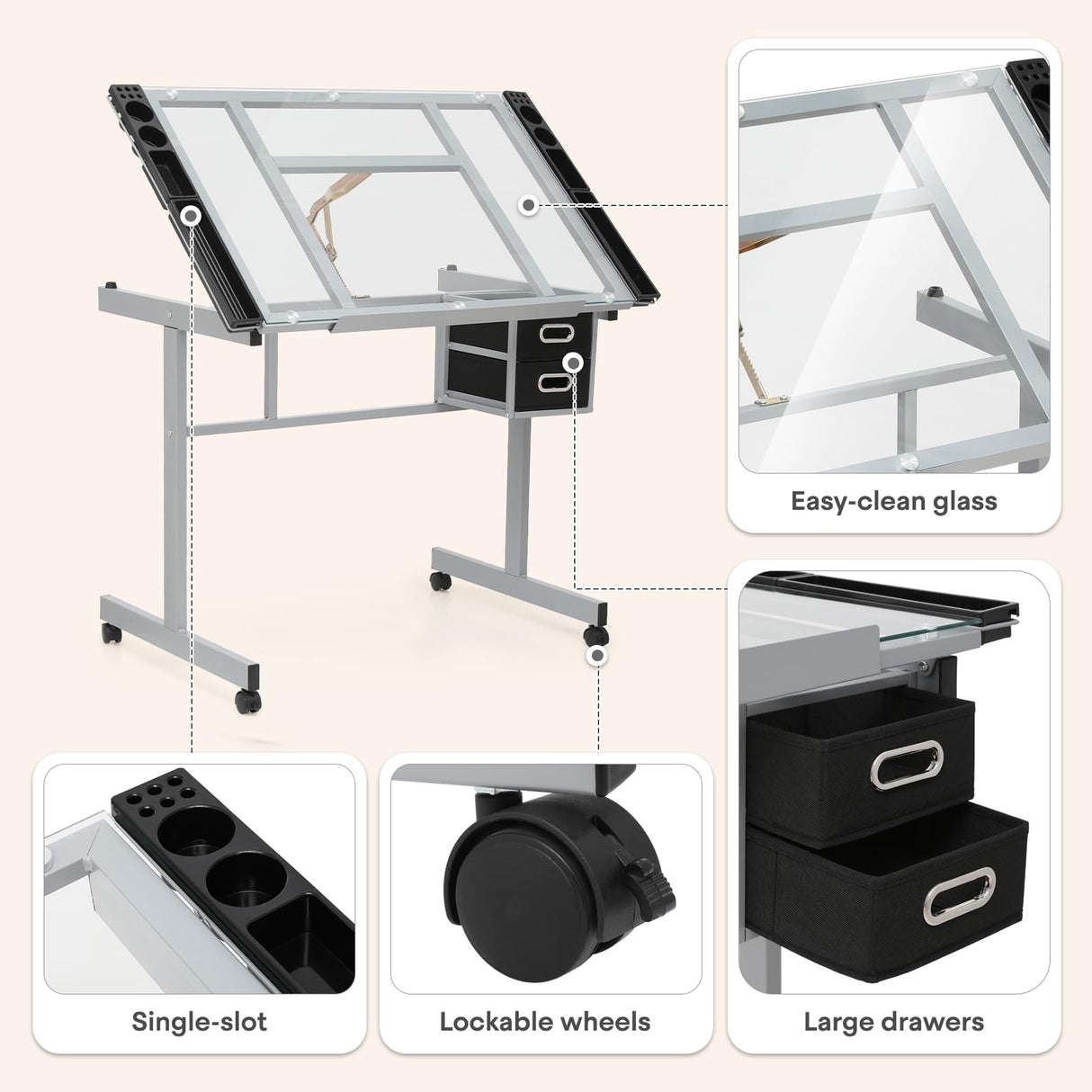 Easy-clean glass

Single-slot

Lockable wheels

Large drawers