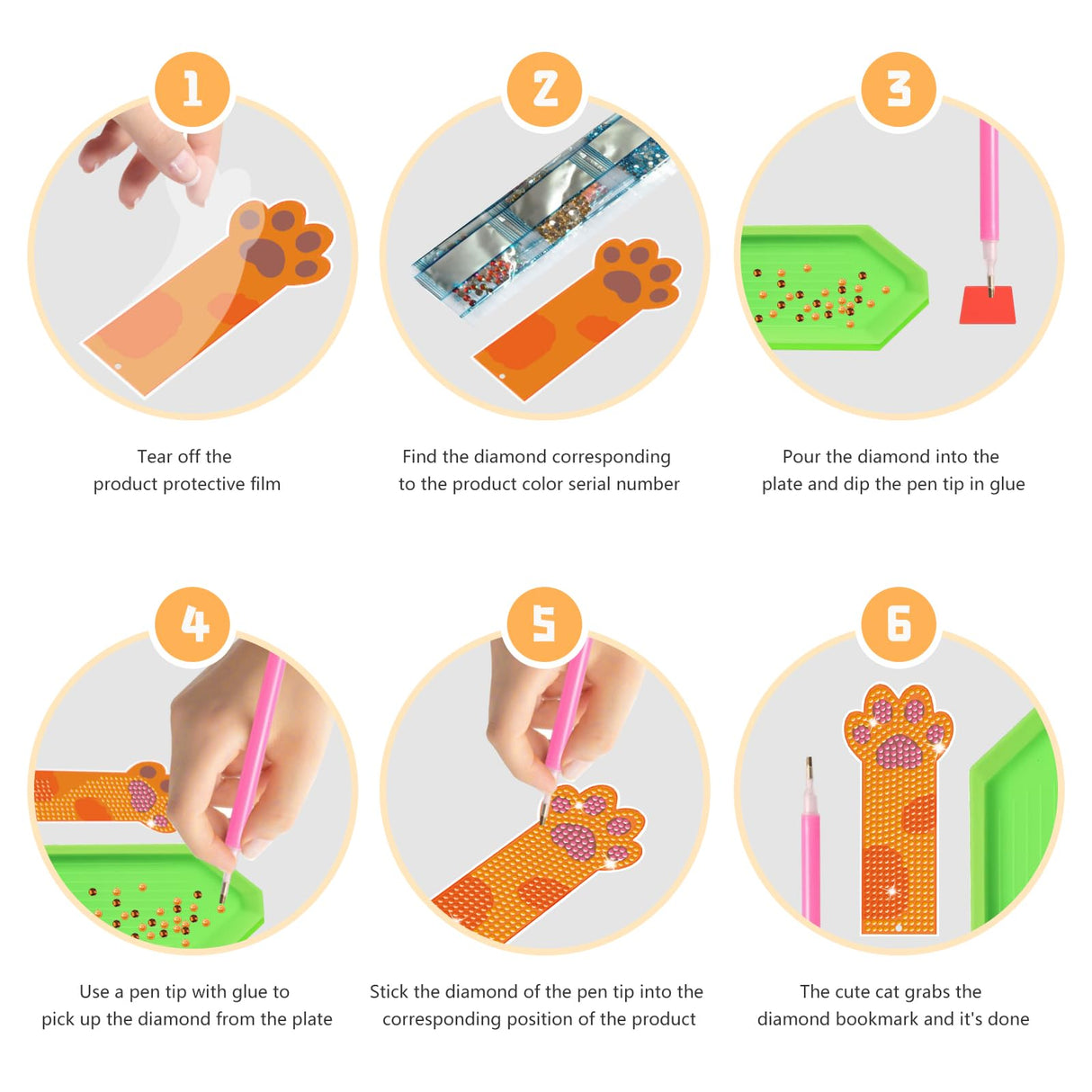 1

Tear off the product protective film

2

Find the diamond corresponding to the product color serial number

3

Pour the diamond into the plate and dip the pen tip in glue

4

Use a pen tip with glue to pick up the diamond from the plate

5

Stick the diamond of the pen tip into the corresponding position of the product

6

The cute cat grabs the diamond bookmark and it's done