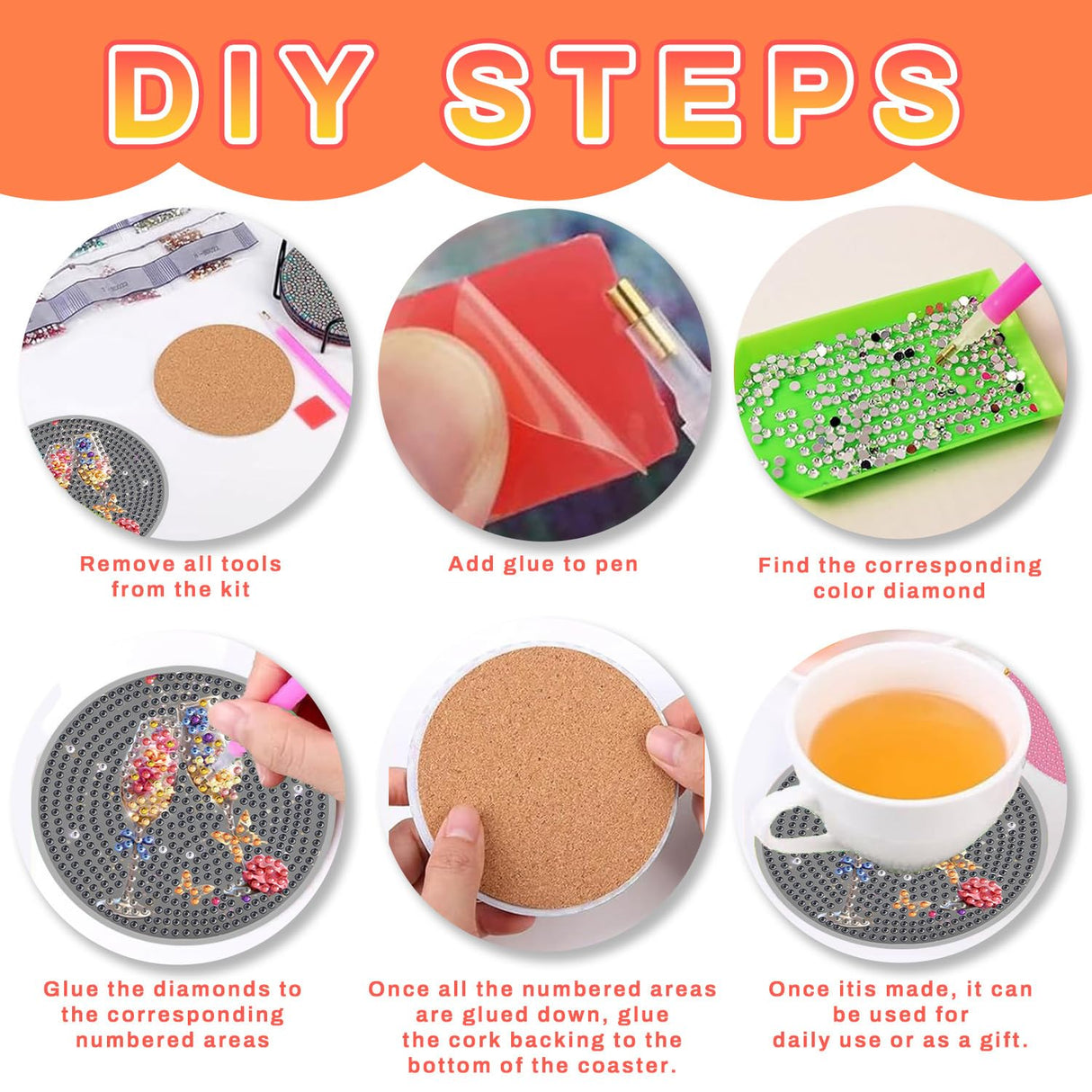 DIY STEPS

Remove all tools from the kit

Add glue to pen

Find the corresponding color diamond

Glue the diamonds to the corresponding numbered areas

Once all the numbered areas are glued down, glue the cork backing to the bottom of the coaster.

Once itis made, it can be used for daily use or as a gift.