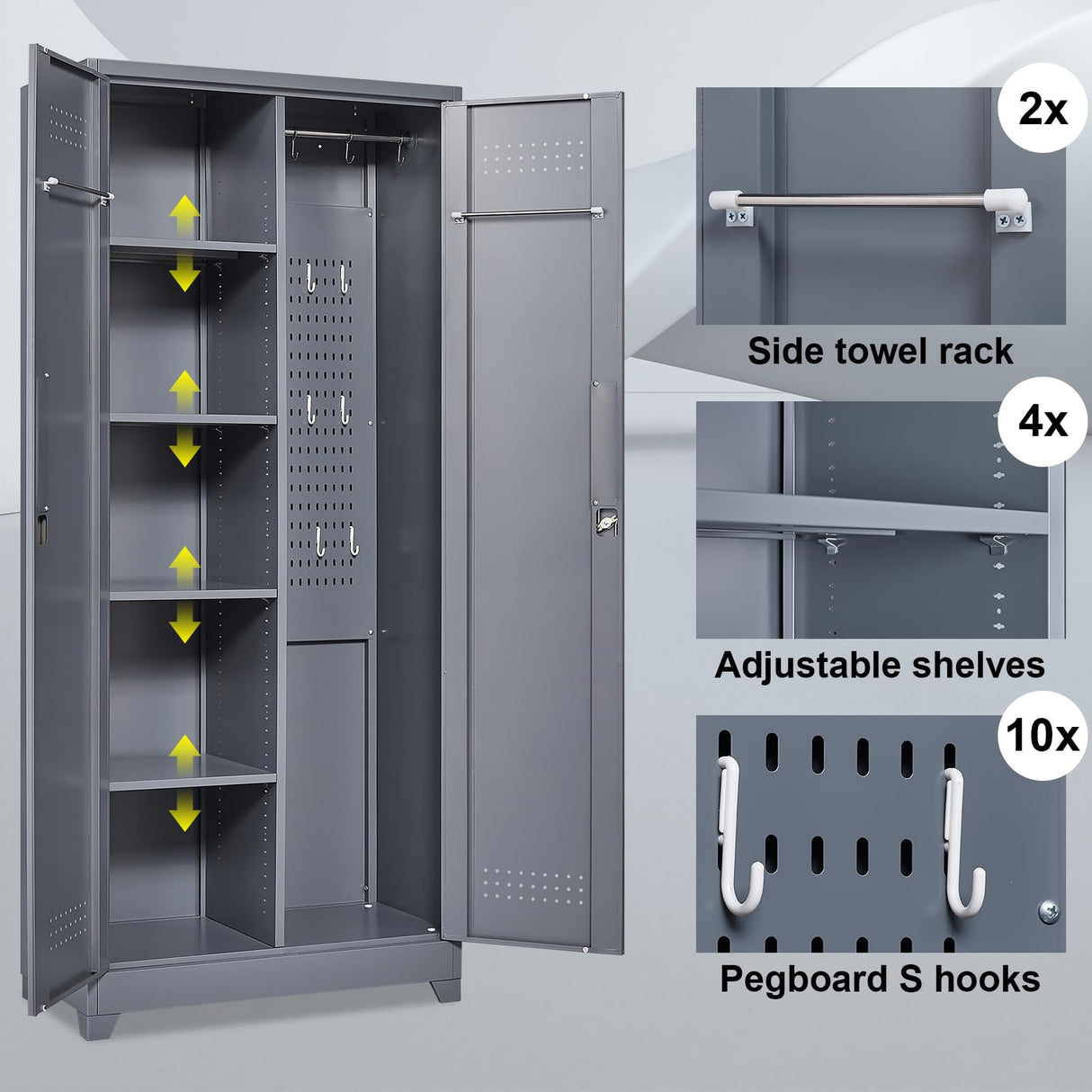 2x

Side towel rack

4x

Adjustable shelves

10x

Pegboard S hooks