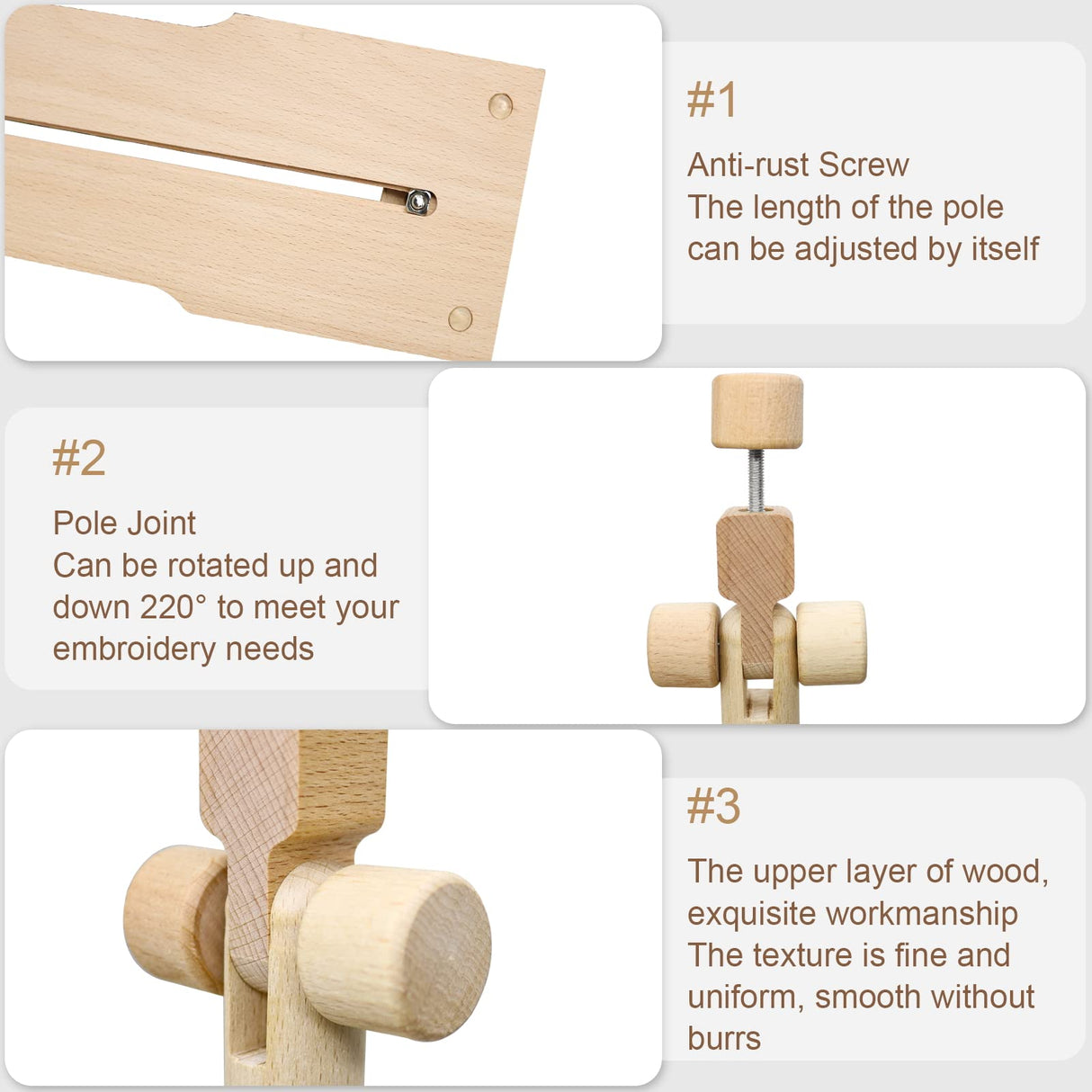 #1

Anti-rust Screw
The length of the pole can be adjusted by itself

#2

Pole Joint
Can be rotated up and down 220° to meet your embroidery needs

#3

The upper layer of wood, exquisite workmanship
The texture is fine and uniform, smooth without burrs