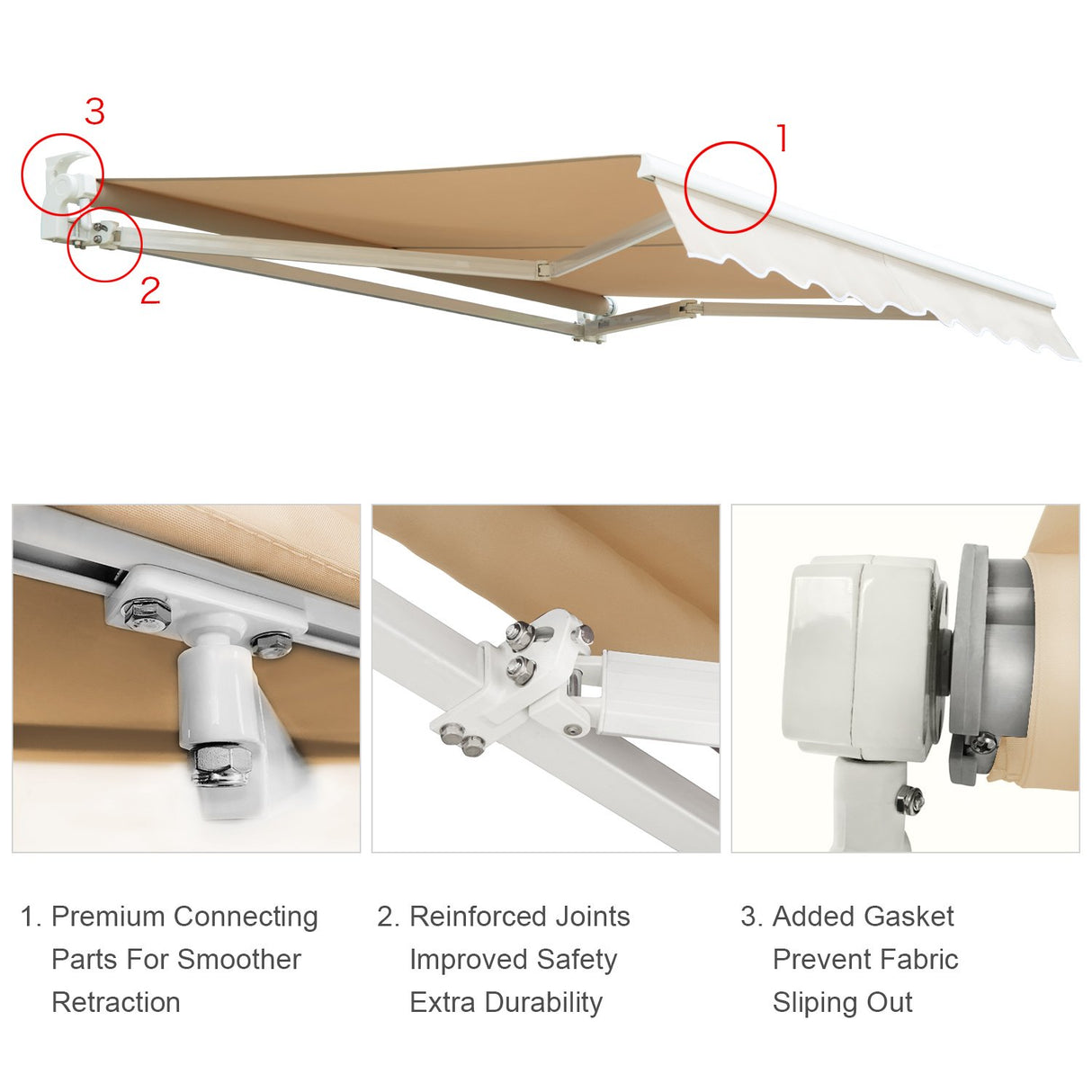 3

1

2

1. Premium Connecting Parts For Smoother Retraction

2. Reinforced Joints Improved Safety Extra Durability

3. Added Gasket Prevent Fabric Sliping Out