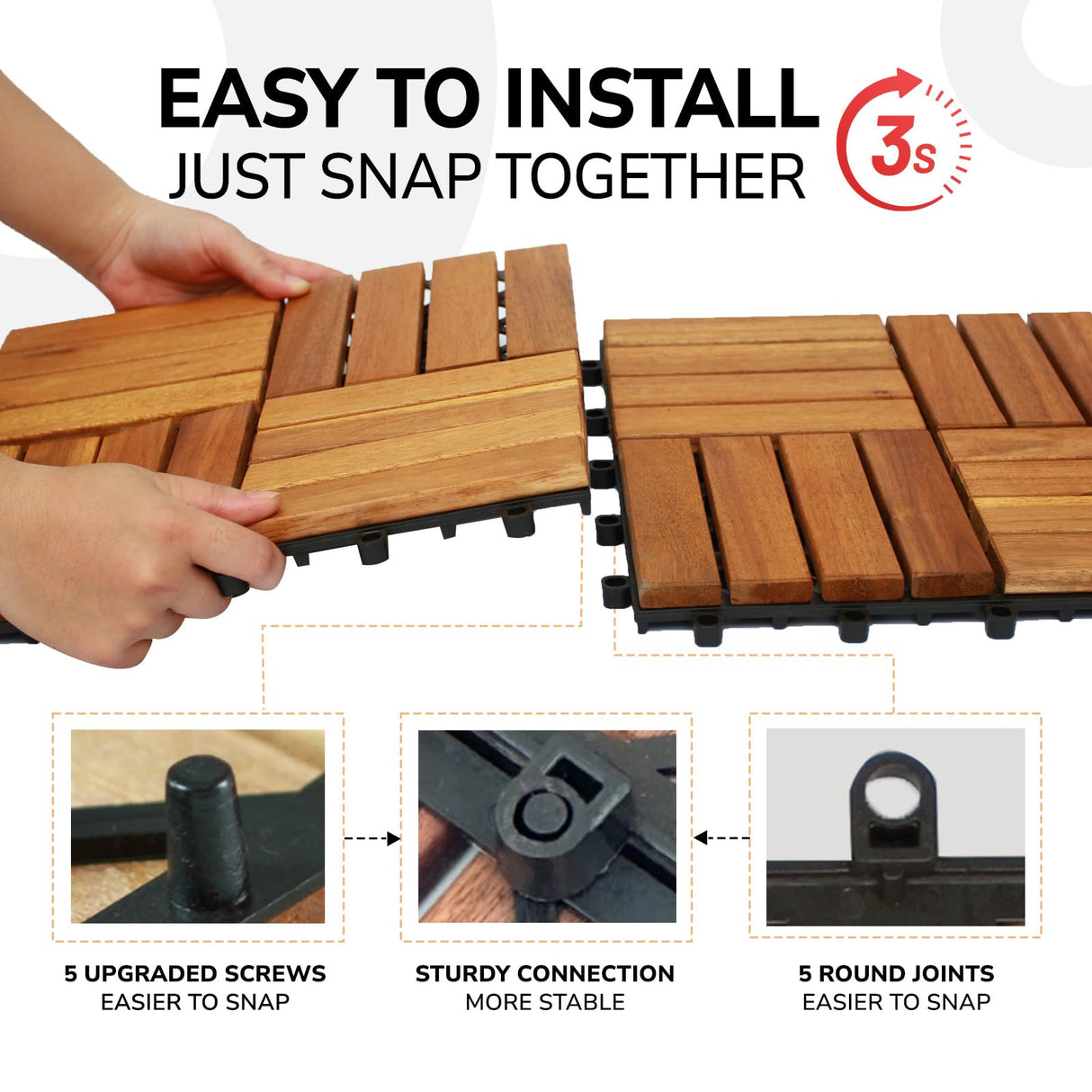 EASY TO INSTALL
JUST SNAP TOGETHER

3s

5 UPGRADED SCREWS
EASIER TO SNAP

STURDY CONNECTION
MORE STABLE

5 ROUND JOINTS
EASIER TO SNAP