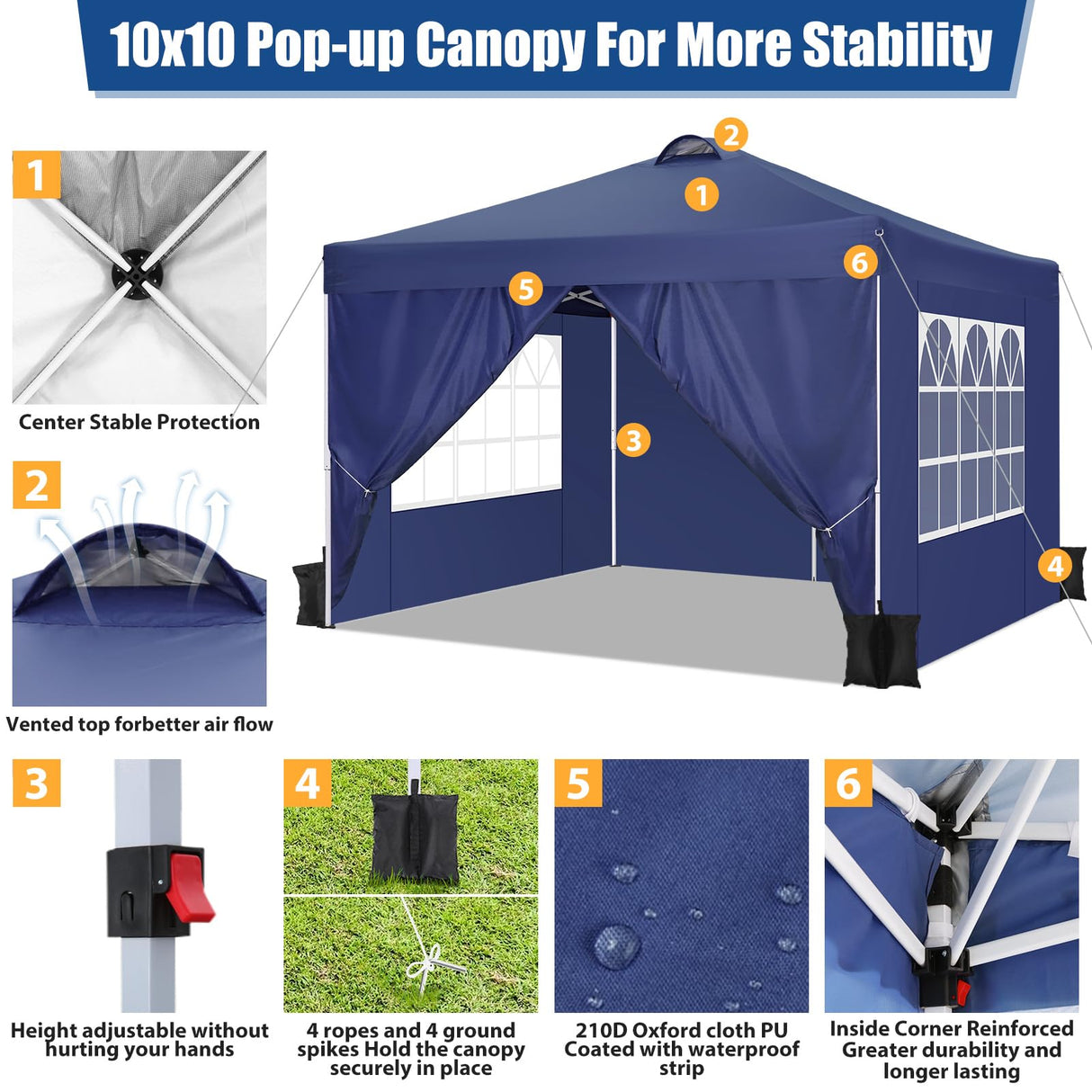 10x10 Pop-up Canopy For More Stability

1

Center Stable Protection

2

Vented top forbetter air flow

2
1
6
5
3
4

3

Height adjustable without hurting your hands

4

4 ropes and 4 ground spikes Hold the canopy securely in place

5

210D Oxford cloth PU Coated with waterproof strip

6

Inside Corner Reinforced Greater durability and longer lasting