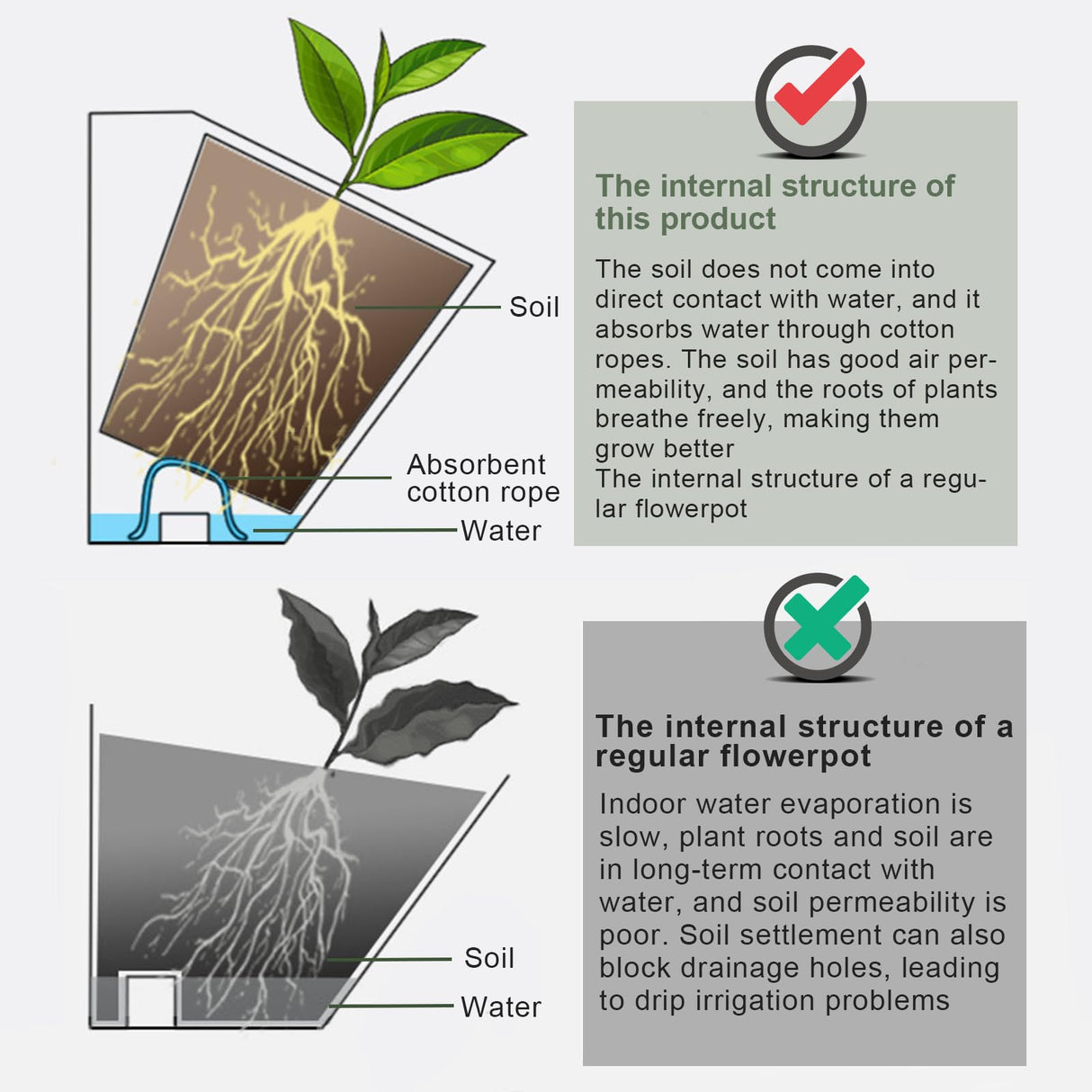 Soil

Absorbent cotton rope

Water

The internal structure of this product

The soil does not come into direct contact with water, and it absorbs water through cotton ropes. The soil has good air permeability, and the roots of plants breathe freely, making them grow better
The internal structure of a regular flowerpot

Soil

Water

The internal structure of a regular flowerpot

Indoor water evaporation is slow, plant roots and soil are in long-term contact with water, and soil permeability is poor. Soil settlement can also block drainage holes, leading to drip irrigation problems