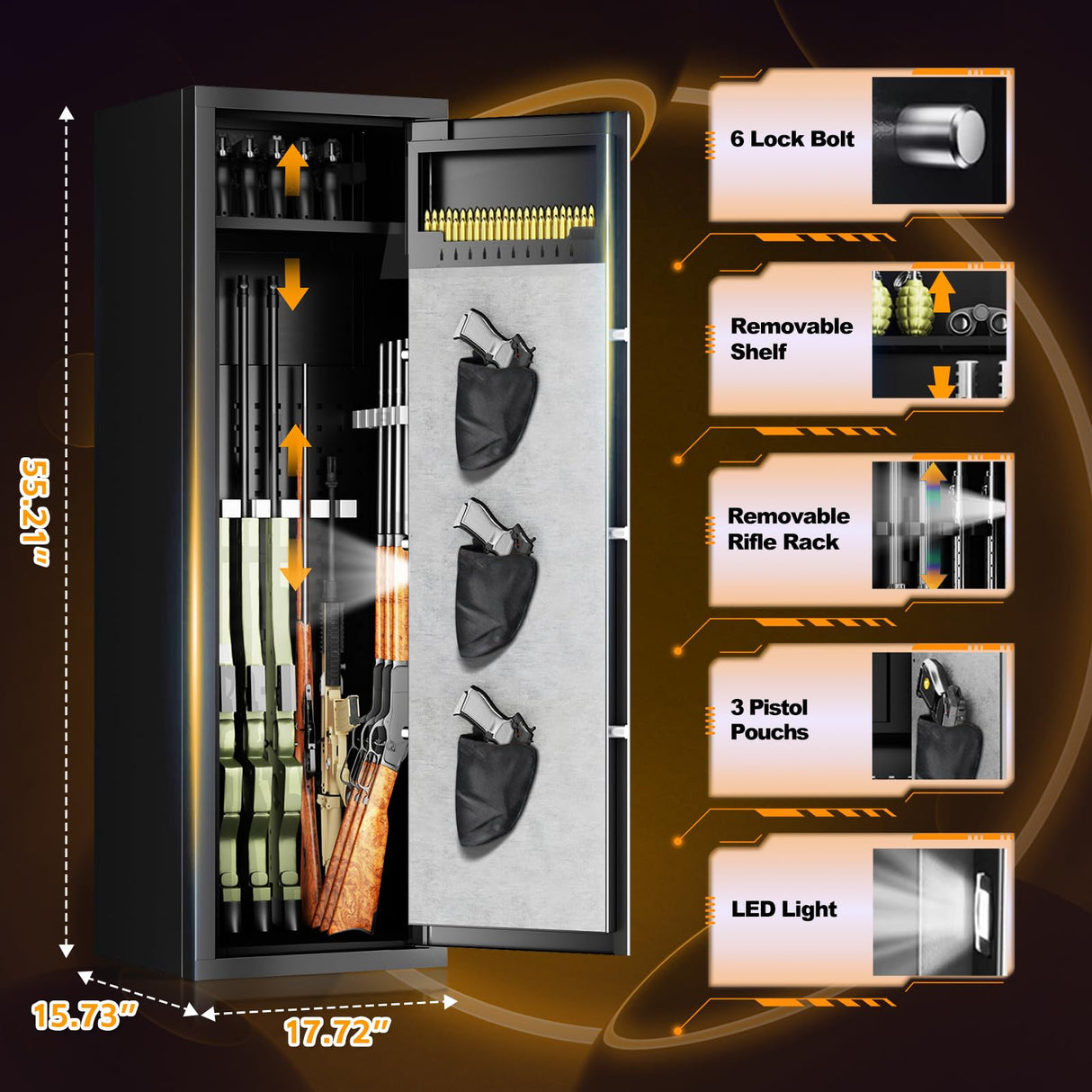 55.21"

15.73"

17.72"

6 Lock Bolt

Removable Shelf

Removable Rifle Rack

3 Pistol Pouchs

LED Light