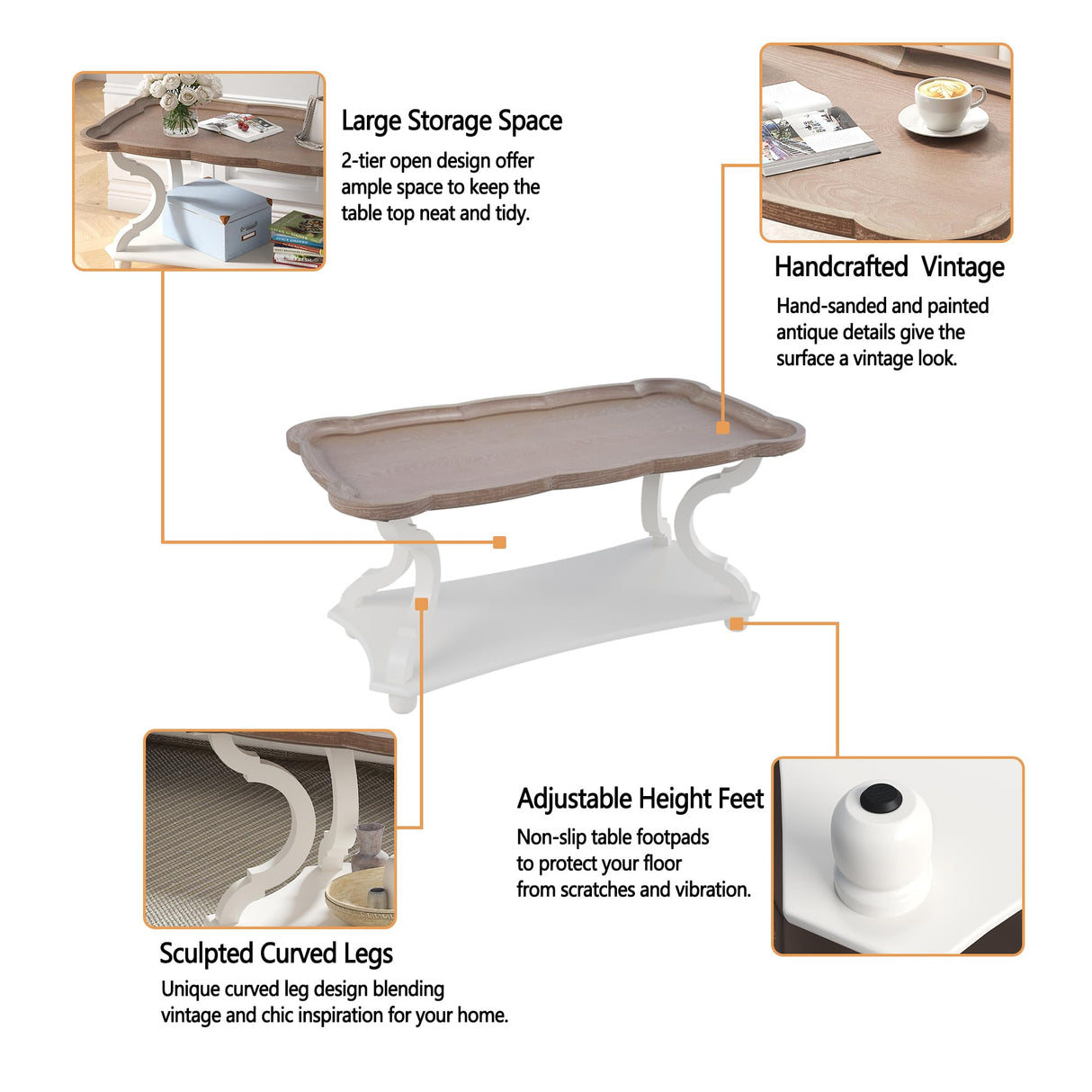 Large Storage Space

2-tier open design offer ample space to keep the table top neat and tidy.

Handcrafted Vintage

Hand-sanded and painted antique details give the surface a vintage look.

Adjustable Height Feet

Non-slip table footpads to protect your floor from scratches and vibration.

Sculpted Curved Legs

Unique curved leg design blending vintage and chic inspiration for your home.