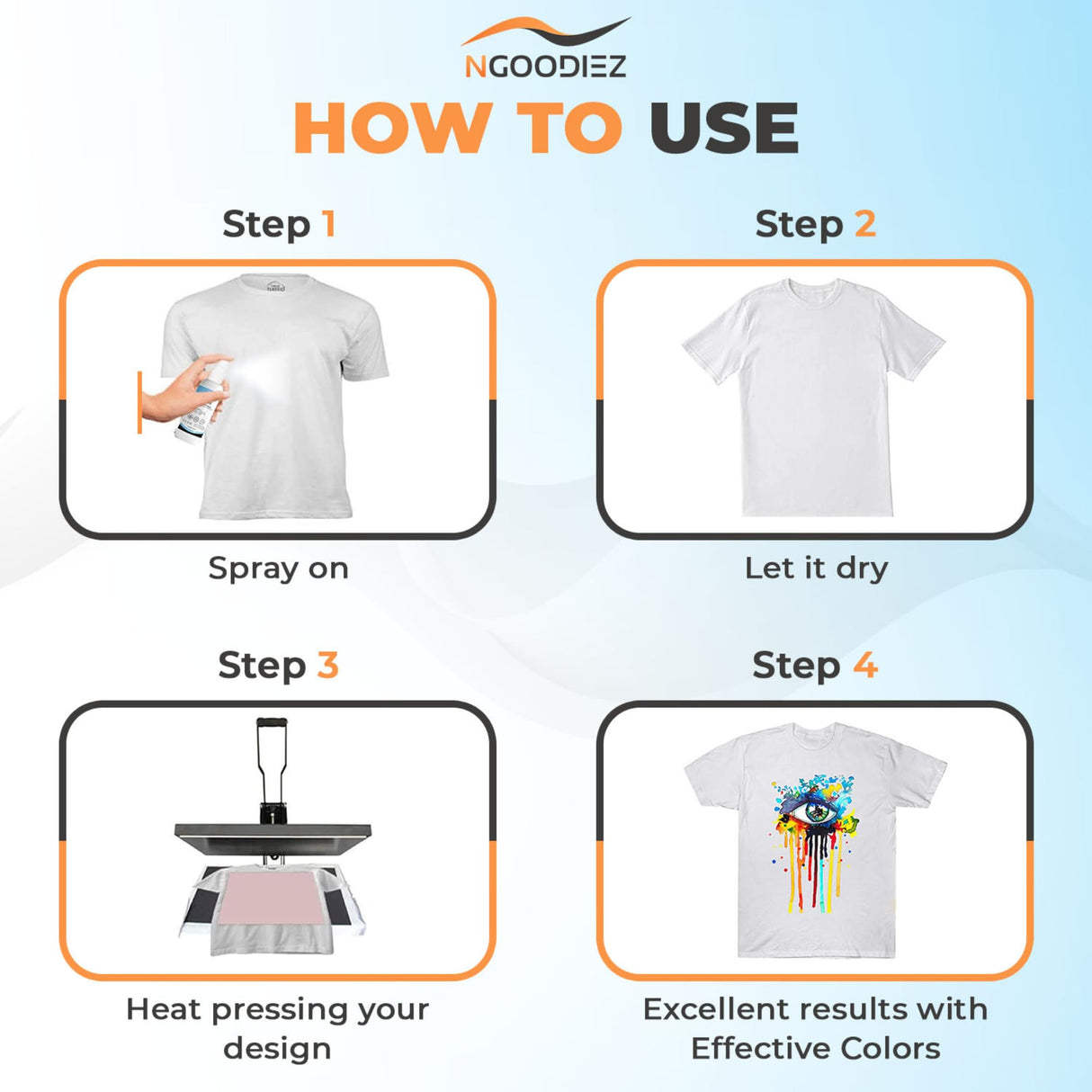 NGOODIEZ

HOW TO USE

Step 1

Spray on

Step 2

Let it dry

Step 3

Heat pressing your design

Step 4

Excellent results with Effective Colors