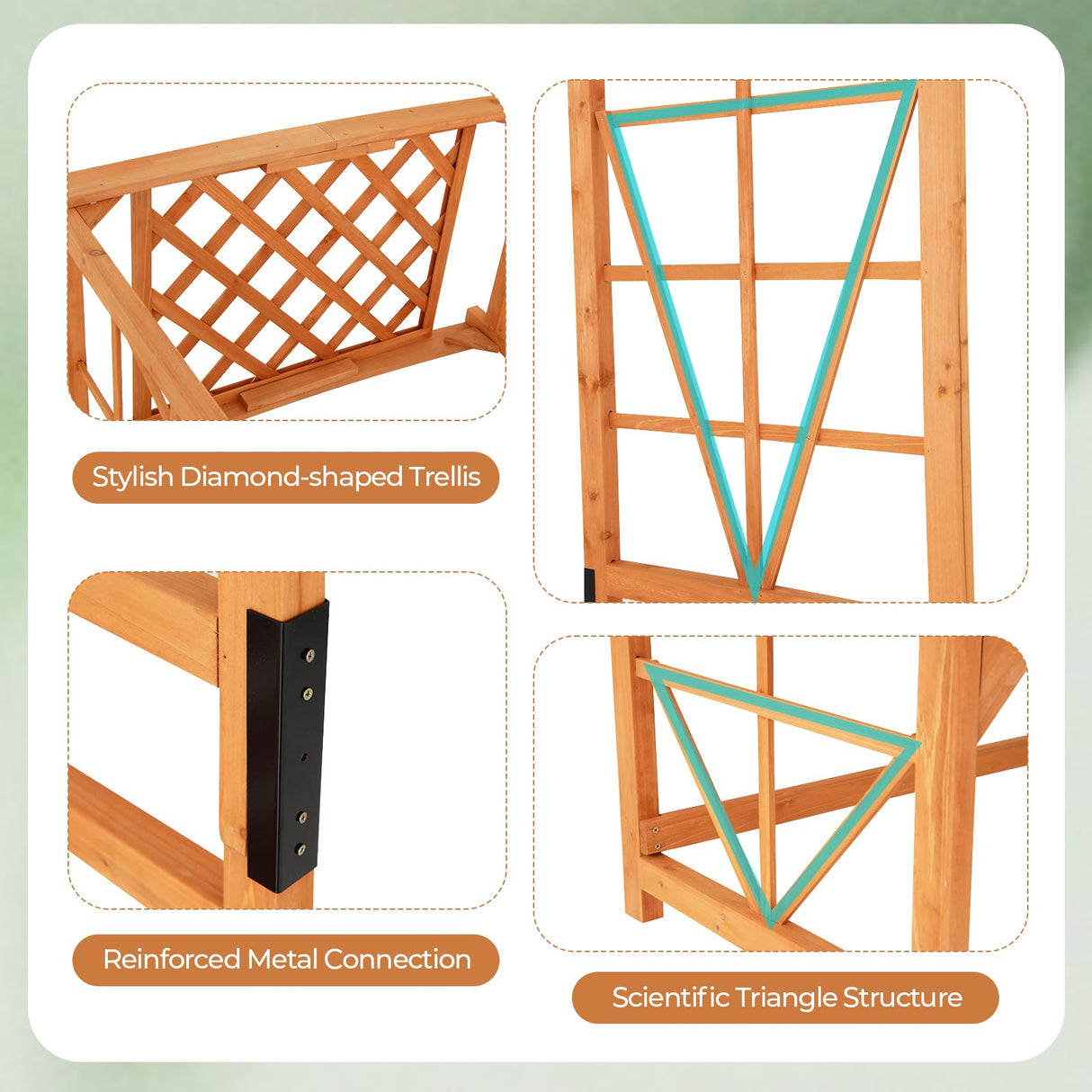 Stylish Diamond-shaped Trellis

Reinforced Metal Connection

Scientific Triangle Structure