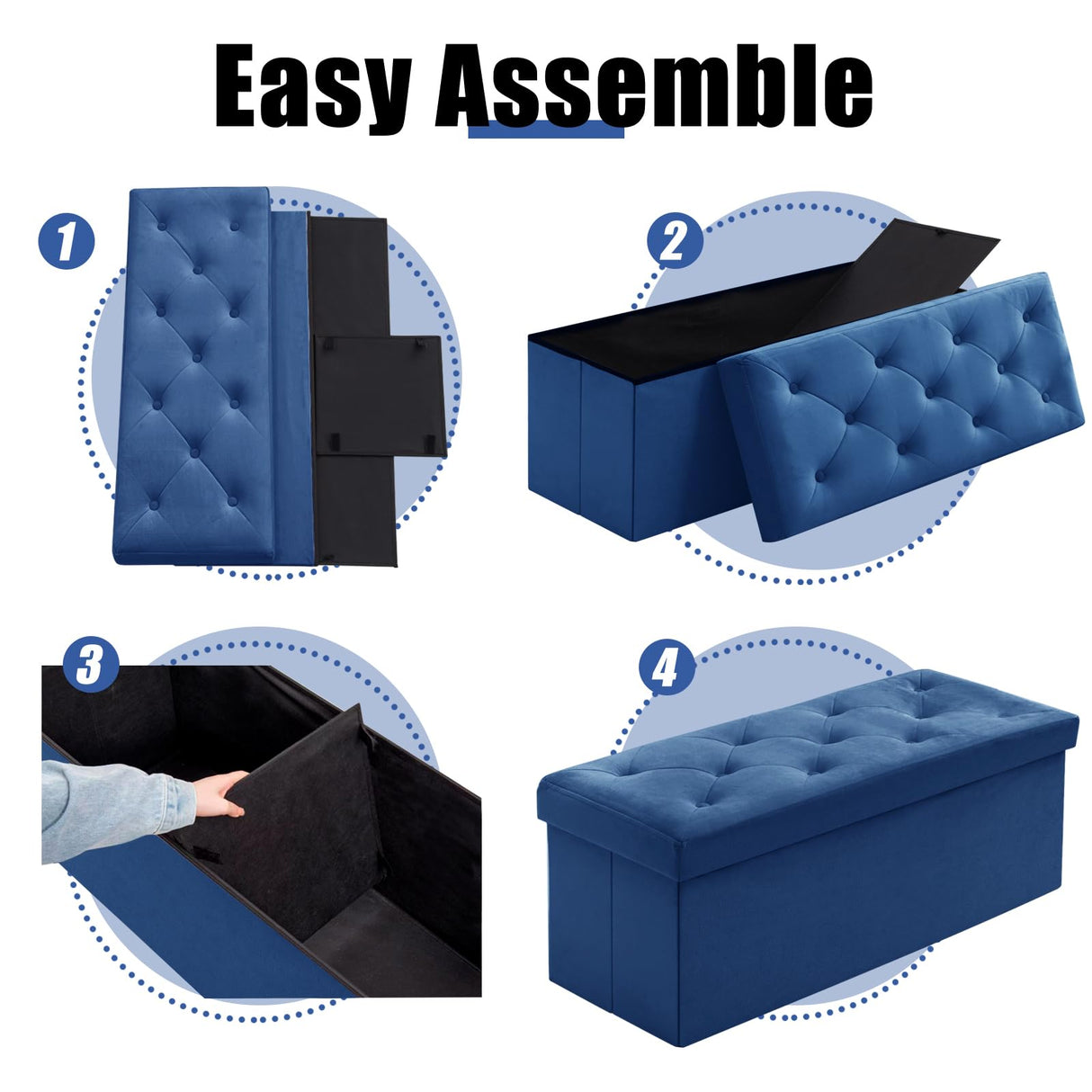 Easy Assemble

1

2

3

4