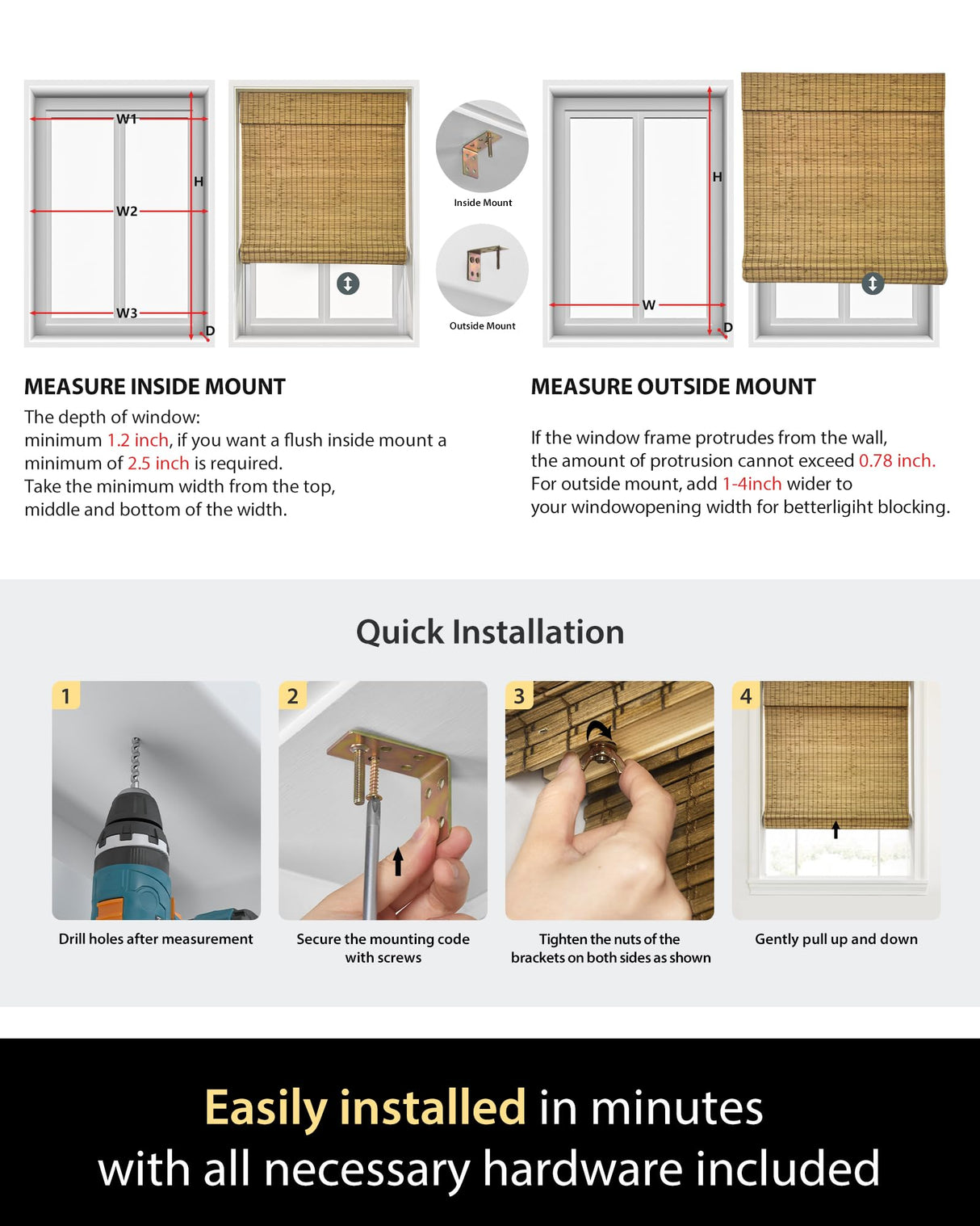 W1
H
W2
W3
D

Inside Mount

Outside Mount

H
W
D

MEASURE INSIDE MOUNT

The depth of window:
minimum 1.2 inch, if you want a flush inside mount a minimum of 2.5 inch is required.
Take the minimum width from the top, middle and bottom of the width.

MEASURE OUTSIDE MOUNT

If the window frame protrudes from the wall, the amount of protrusion cannot exceed 0.78 inch.
For outside mount, add 1-4inch wider to your windowopening width for betterligiht blocking.

Quick Installation

1
Drill holes after measurement

2
Secure the mounting code with screws

3
Tighten the nuts of the brackets on both sides as shown

4
Gently pull up and down

Easily installed in minutes
with all necessary hardware included