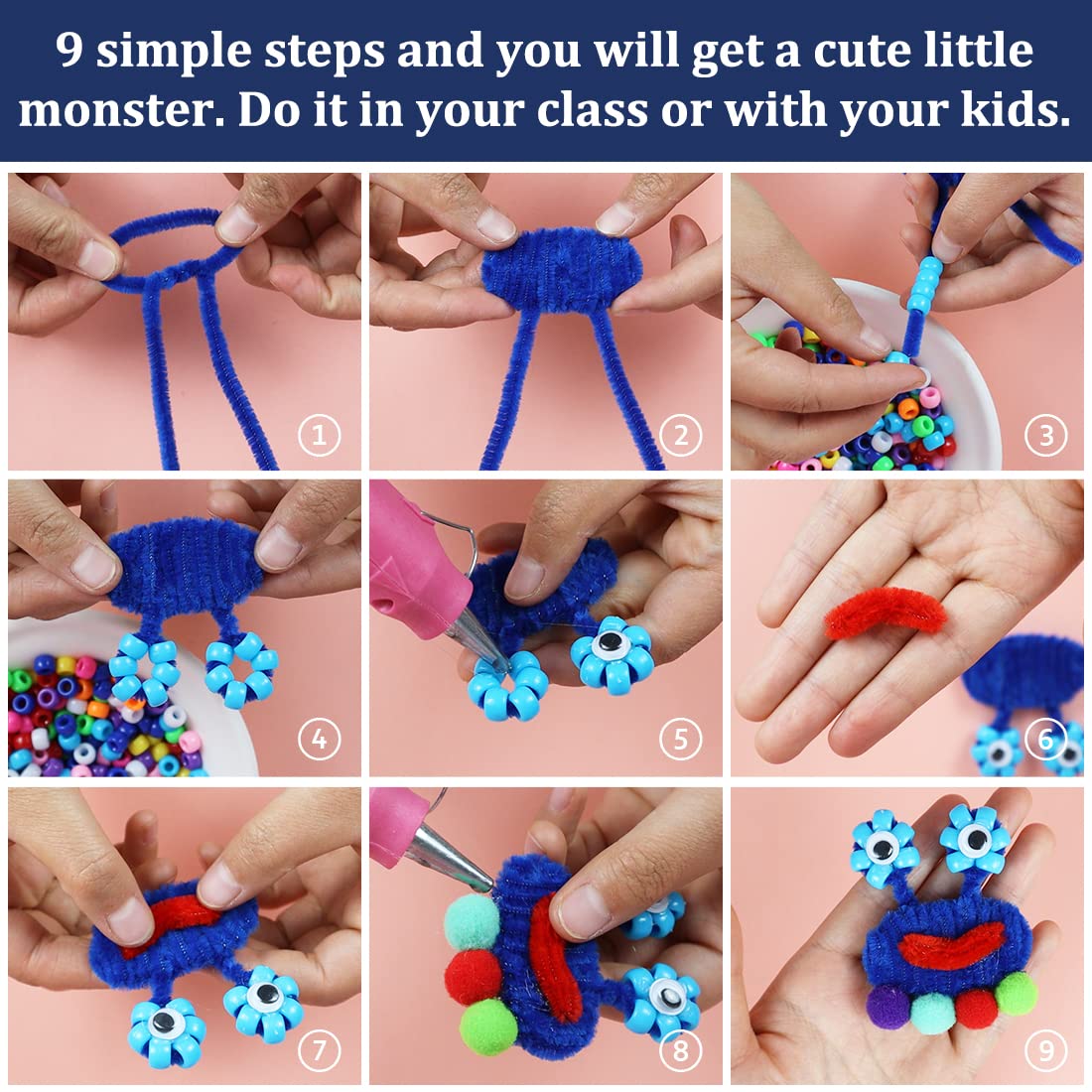 9 simple steps and you will get a cute little monster. Do it in your class or with your kids.

1

2

3

4

5

6

7

8

9