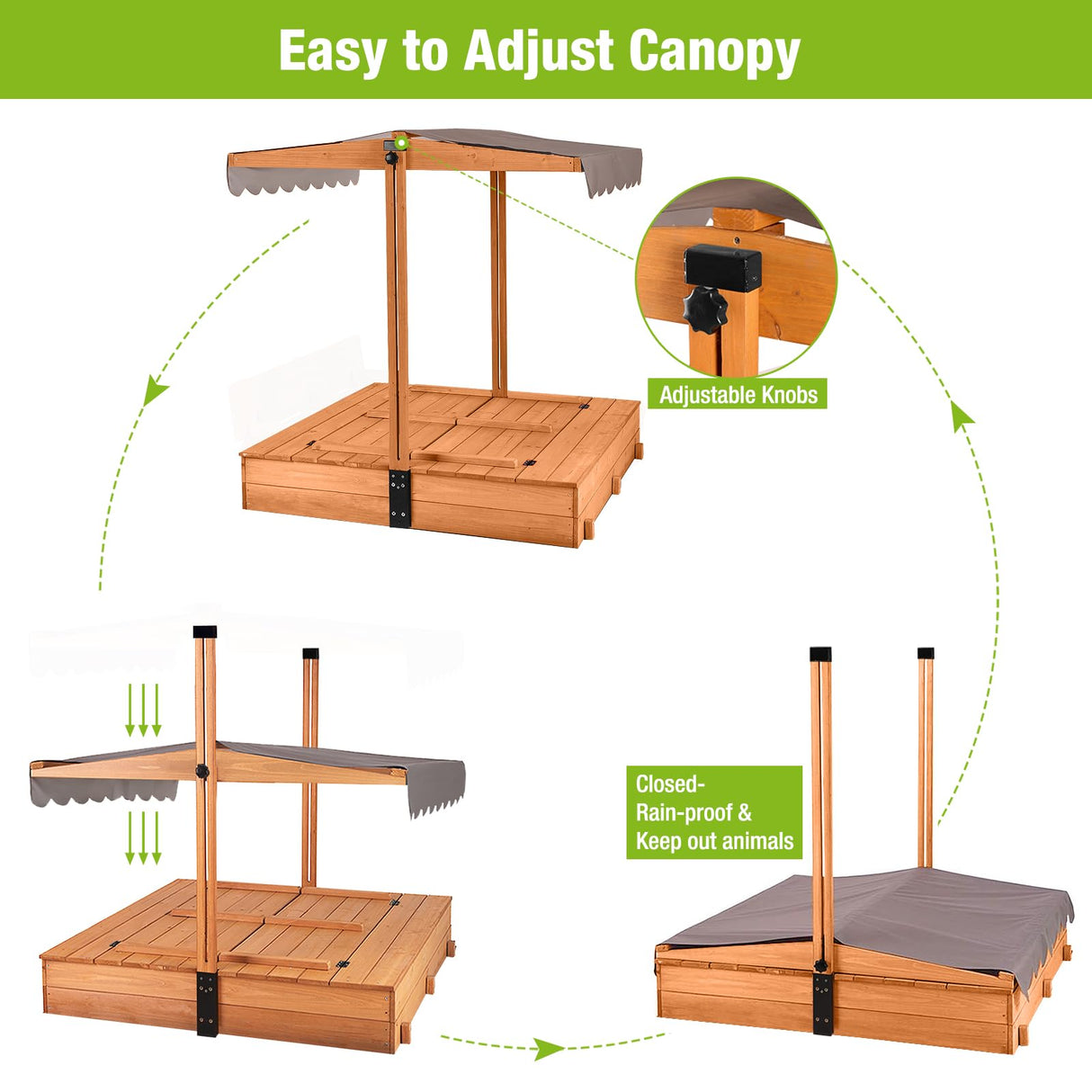 Easy to Adjust Canopy

Adjustable Knobs

Closed-
Rain-proof &
Keep out animals