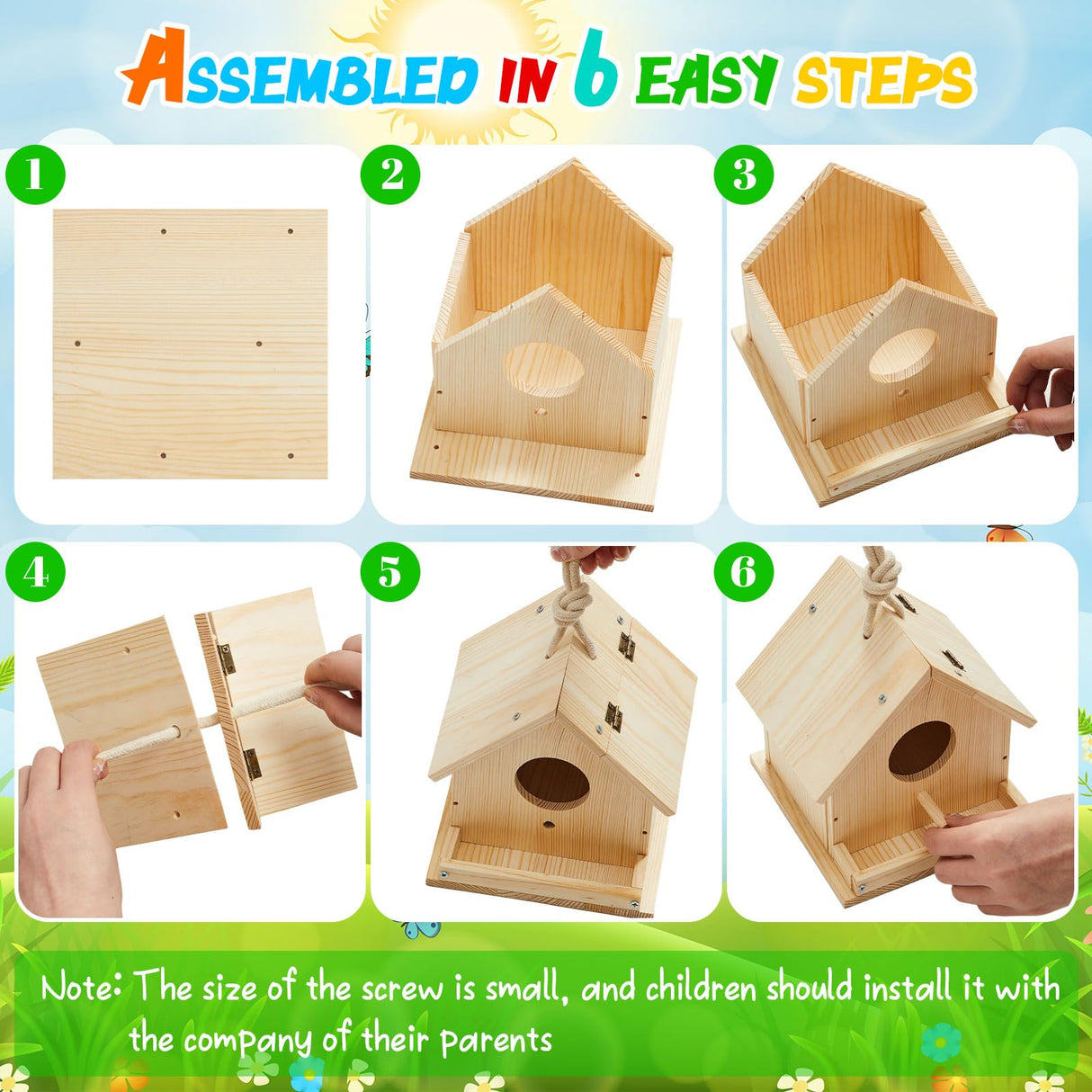 ASSEMBLED IN 6 EASY STEPS

1

2

3

4

5

6

Note: The size of the screw is small, and children should install it with the company of their parents